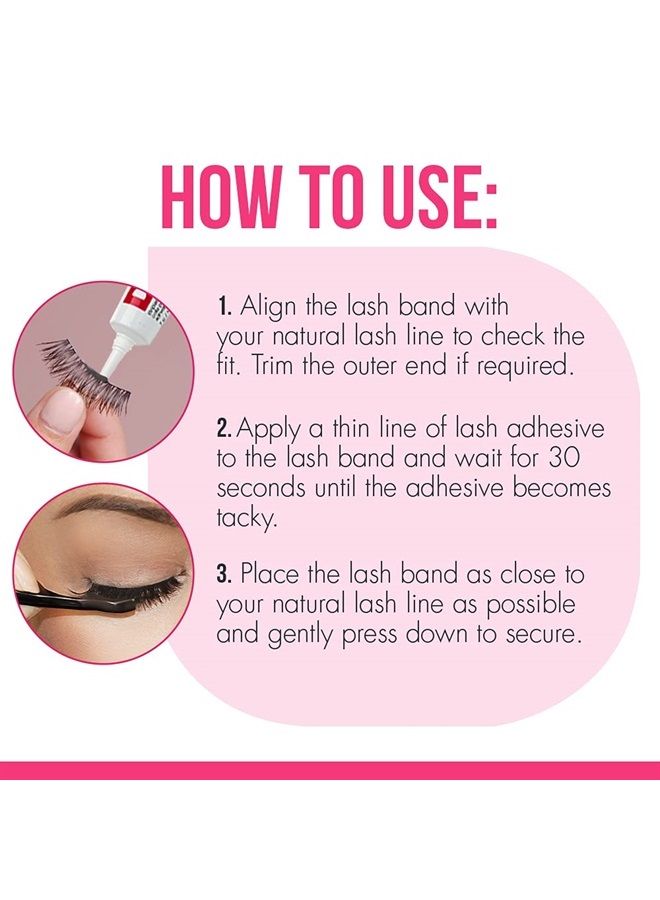 HOW TO USE:

1. Align the lash band with your natural lash line to check the fit. Trim the outer end if required.

2. Apply a thin line of lash adhesive to the lash band and wait for 30 seconds until the adhesive becomes tacky.

3. Place the lash band as close to your natural lash line as possible and gently press down to secure.