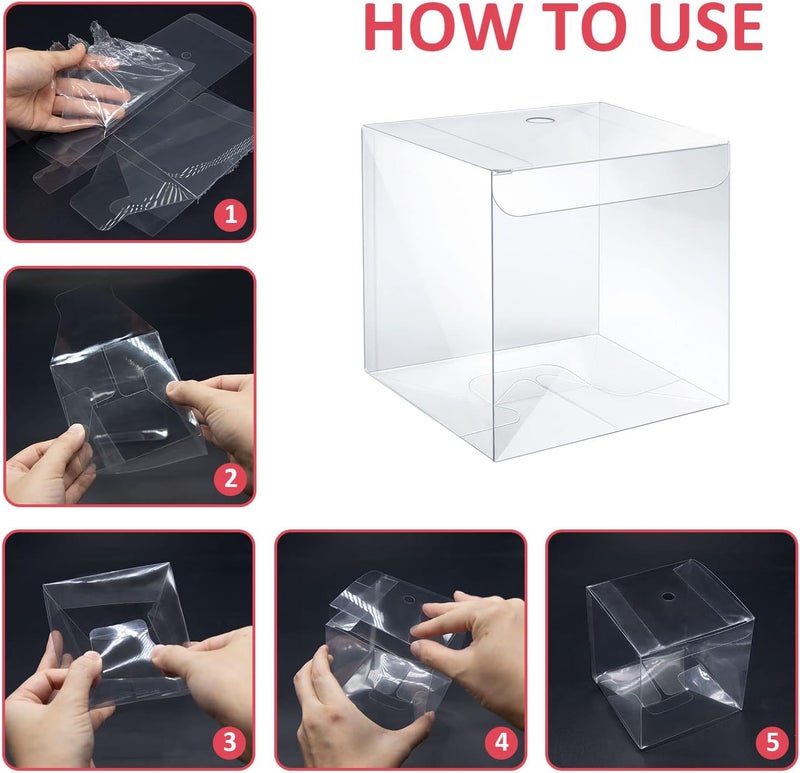 HOW TO USE

1

2

3

4

5