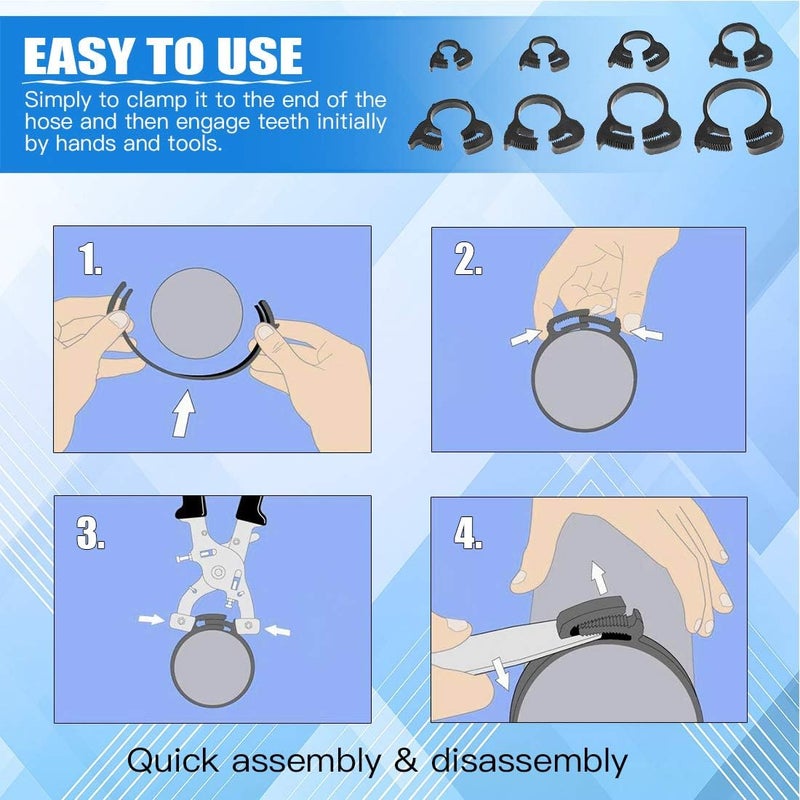 EASY TO USE

Simply to clamp it to the end of the hose and then engage teeth initially by hands and tools.

1.

2.

3.

4.

Quick assembly & disassembly