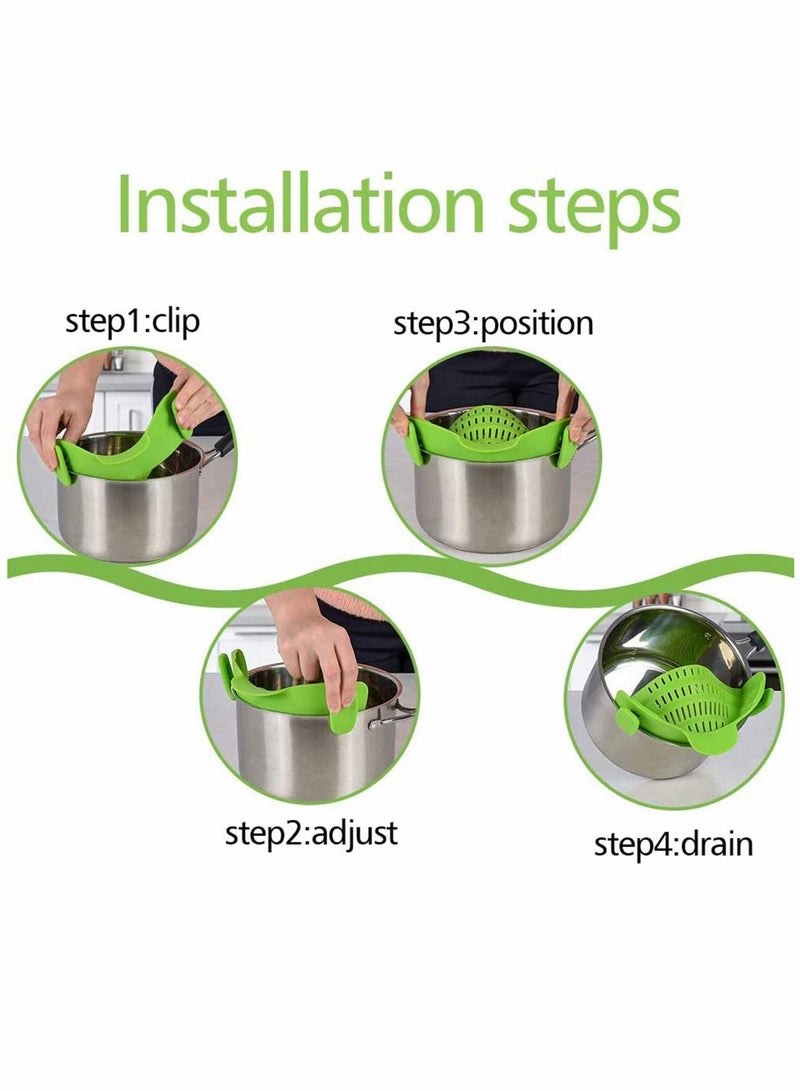 Installation steps

step1:clip

step3:position

step2:adjust

step4:drain