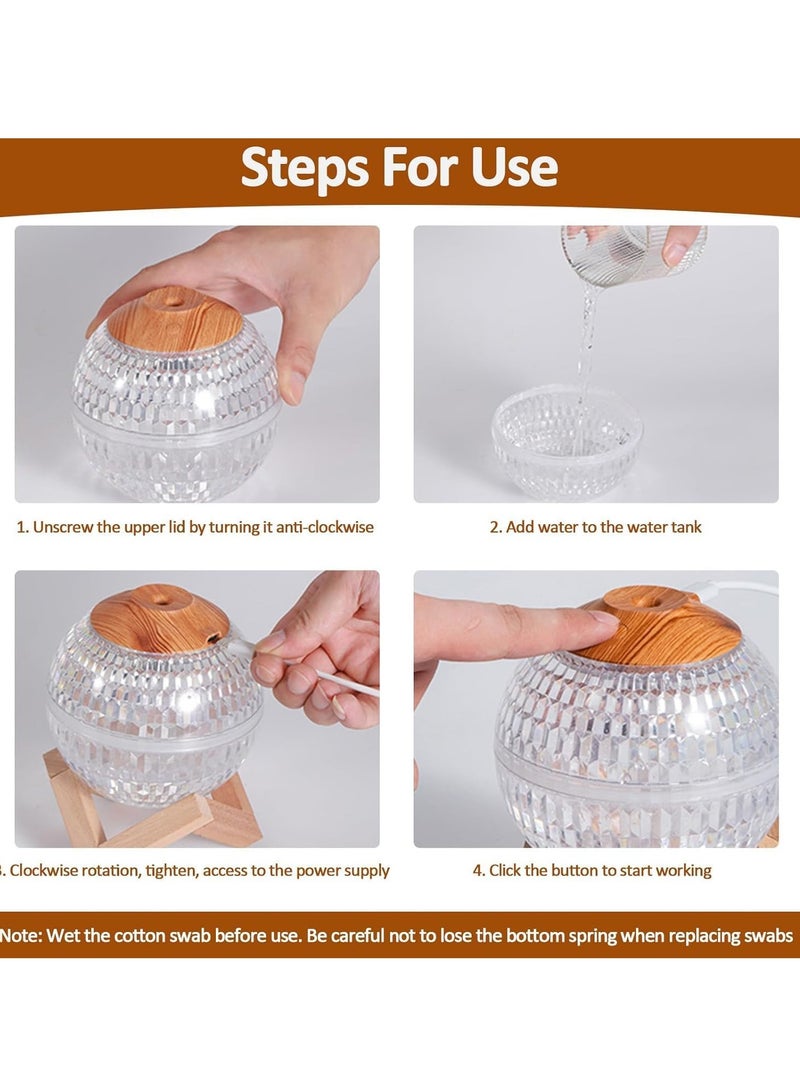 Steps For Use

1. Unscrew the upper lid by turning it anti-clockwise

2. Add water to the water tank

. Clockwise rotation, tighten, access to the power supply

4. Click the button to start working

Note: Wet the cotton swab before use. Be careful not to lose the bottom spring when replacing swabs