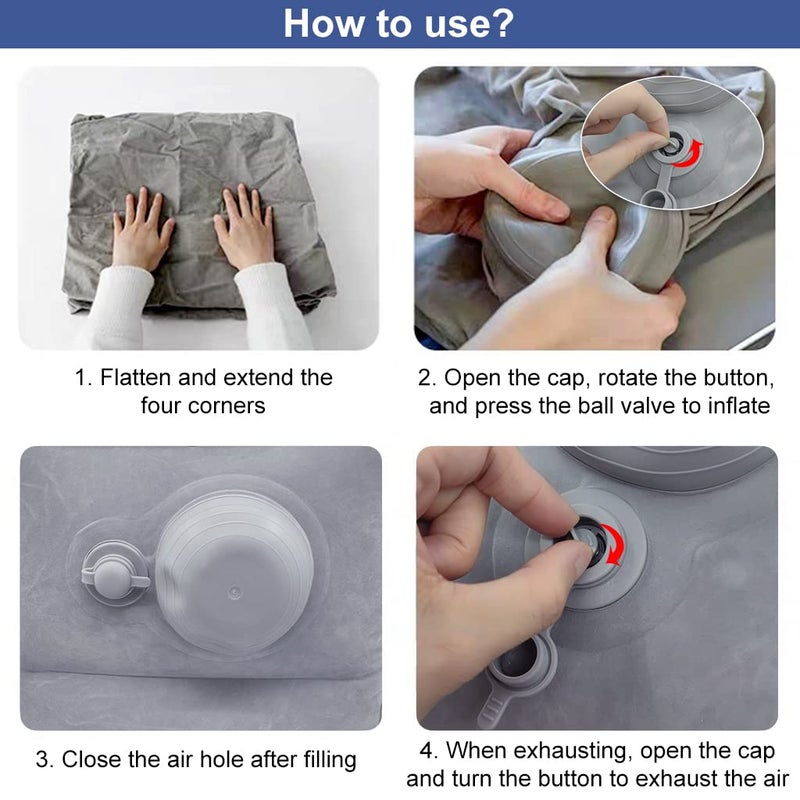 How to use?

1. Flatten and extend the four corners

2. Open the cap, rotate the button, and press the ball valve to inflate

3. Close the air hole after filling

4. When exhausting, open the cap and turn the button to exhaust the air