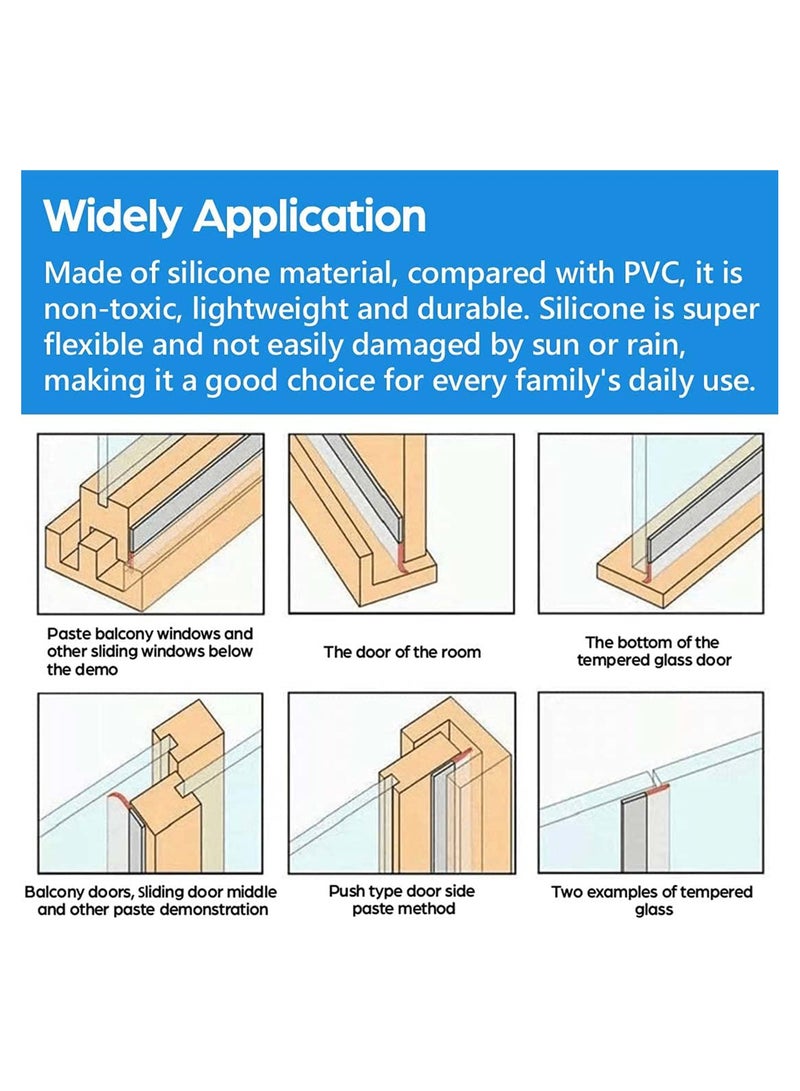 Widely Application

Made of silicone material, compared with PVC, it is non-toxic, lightweight and durable. Silicone is super flexible and not easily damaged by sun or rain, making it a good choice for every family's daily use.

Paste balcony windows and other sliding windows below the demo

The door of the room

The bottom of the tempered glass door

Balcony doors, Sliding door middle and other paste demonstration

Push type door side paste method

Two examples of tempered glass