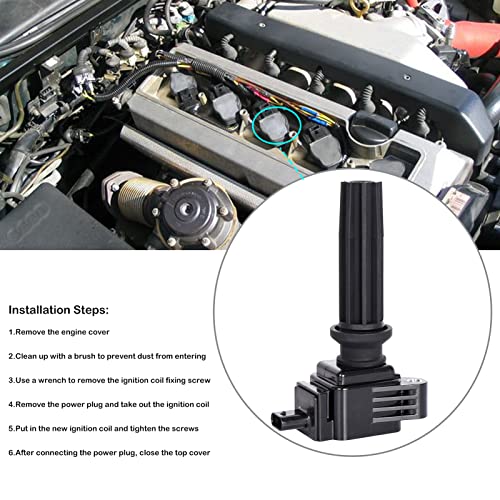 Installation Steps:

1.Remove the engine cover

2.Clean up with a brush to prevent dust from entering

3.Use a wrench to remove the ignition coil fixing screw

4.Remove the power plug and take out the ignition coil

5.Put in the new ignition coil and tighten the screws

6.After connecting the power plug, close the top cover