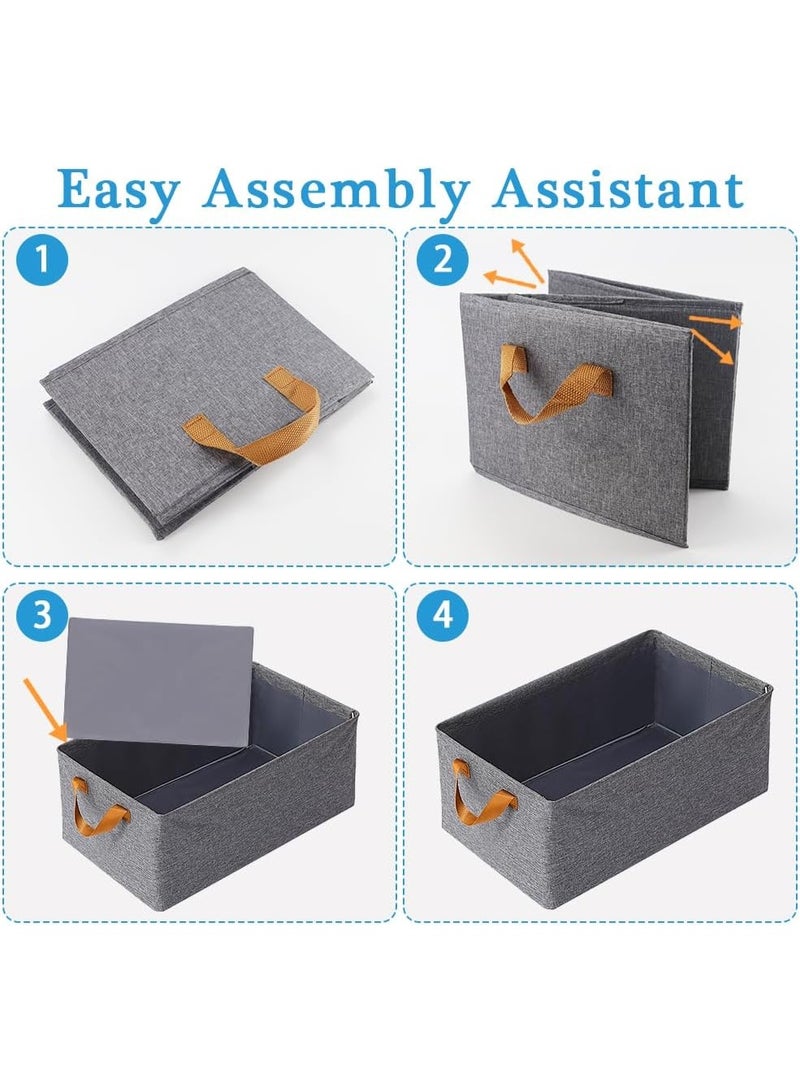 Easy Assembly Assistant

1

2

3

4