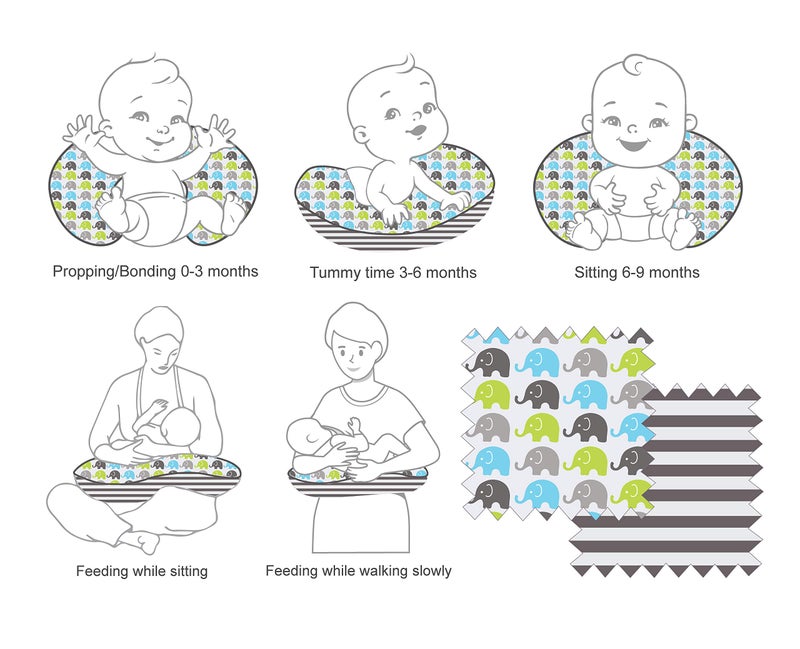 Propping/Bonding 0-3 months

Tummy time 3-6 months

Sitting 6-9 months

Feeding while sitting

Feeding while walking slowly