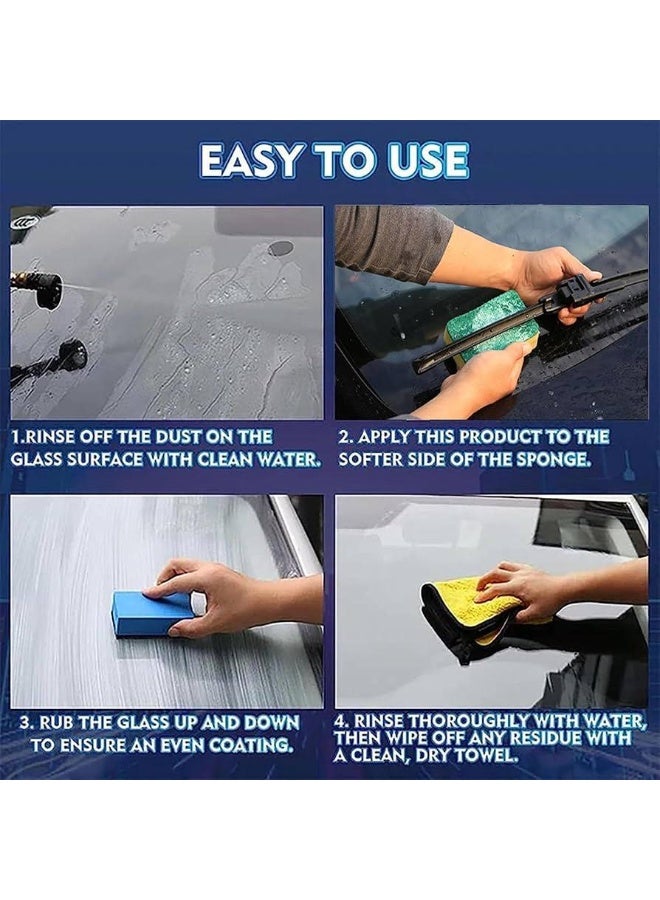 EASY TO USE

1.RINSE OFF THE DUST ON THE GLASS SURFACE WITH CLEAN WATER.

2. APPLY THIS PRODUCT TO THE SOFTER SIDE OF THE SPONGE.

3. RUB THE GLASS UP AND DOWN TO ENSURE AN EVEN COATING.

4. RINSE THOROUGHLY WITH WATER, THEN WIPE OFF ANY RESIDUE WITH A CLEAN, DRY TOWEL.