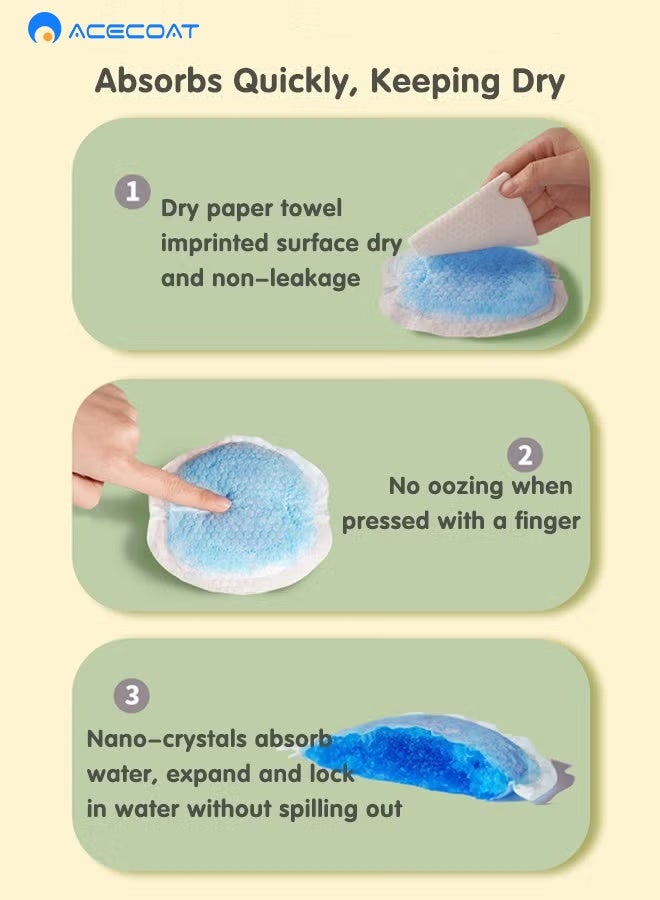 ACECOAT

Absorbs Quickly, Keeping Dry

1
Dry paper towel imprinted surface dry and non-leakage

2
No oozing when pressed with a finger

3
Nano-crystals absorb water, expand and lock in water without spilling out