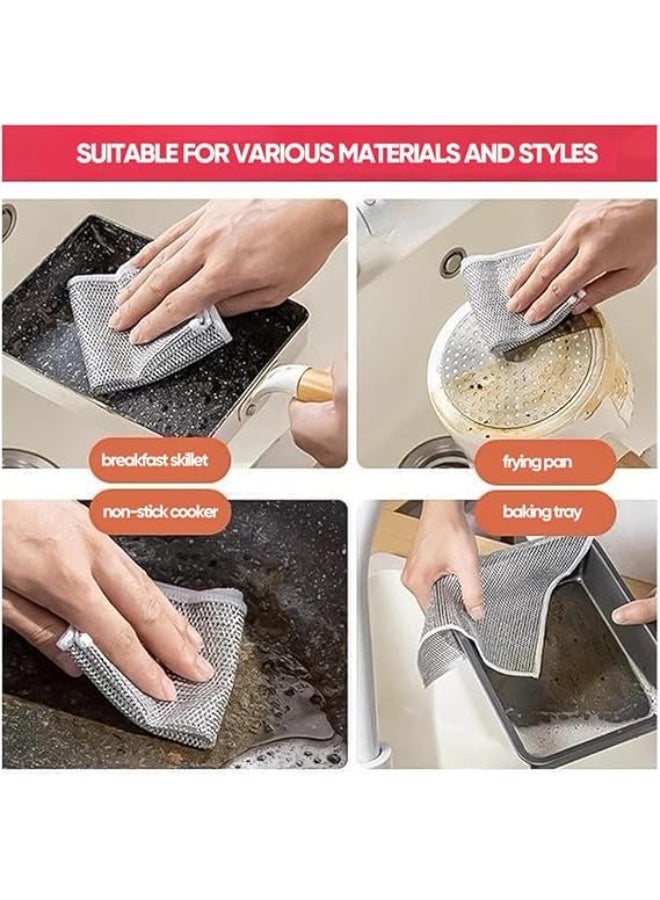 SUITABLE FOR VARIOUS MATERIALS AND STYLES

breakfast skillet

frying pan

non-stick cooker

baking tray