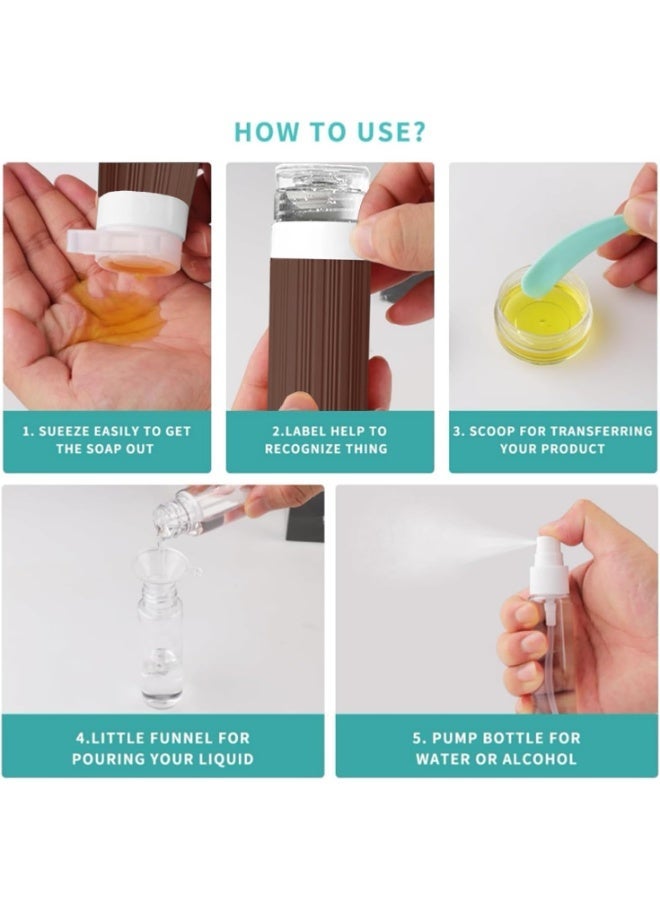 HOW TO USE?

1. SUEEZE EASILY TO GET THE SOAP OUT

2.LABEL HELP TO RECOGNIZE THING

3. SCOOP FOR TRANSFERRING YOUR PRODUCT

4.LITTLE FUNNEL FOR POURING YOUR LIQUID

5. PUMP BOTTLE FOR WATER OR ALCOHOL