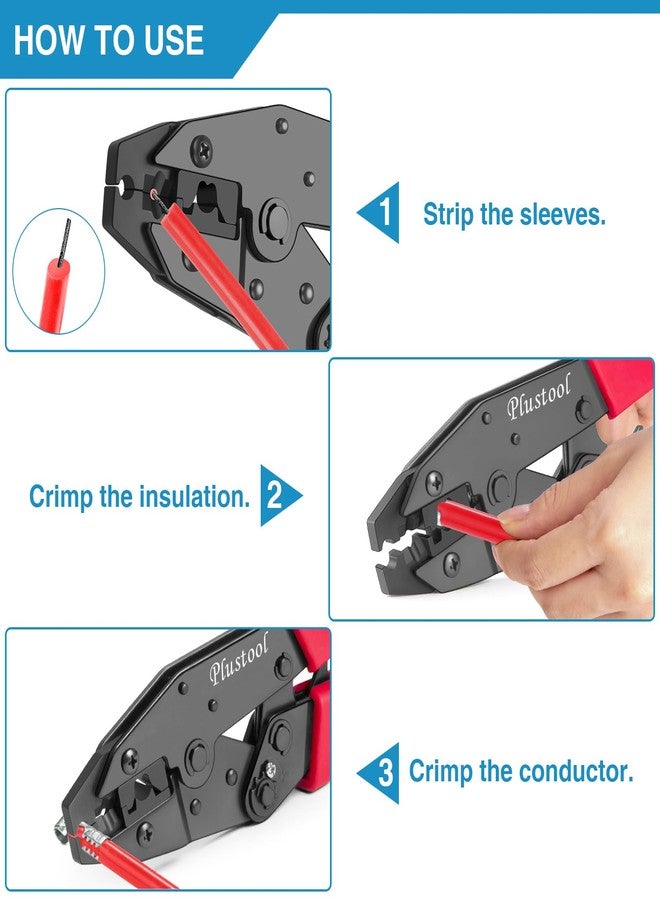 HOW TO USE

1 Strip the sleeves.

Plustool

Crimp the insulation. 2

Plustool

3 Crimp the conductor.