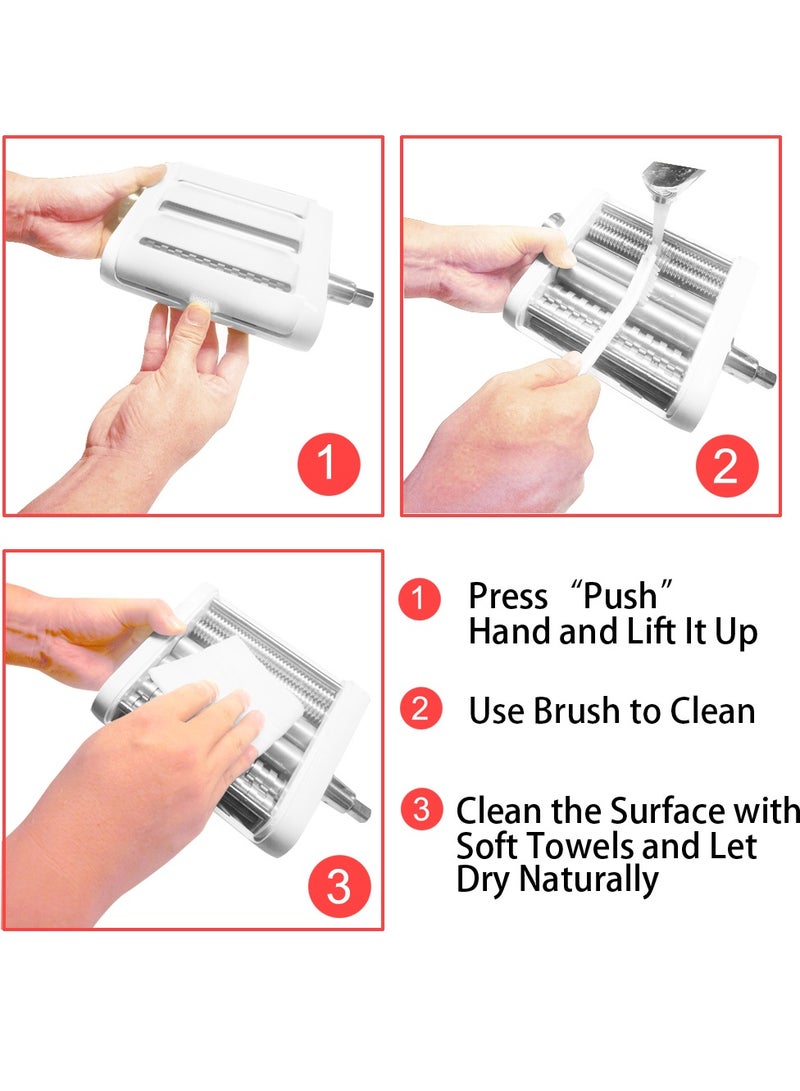 1

2

3

1 Press “Push” Hand and Lift It Up

2 Use Brush to Clean

3 Clean the Surface with Soft Towels and Let Dry Naturally