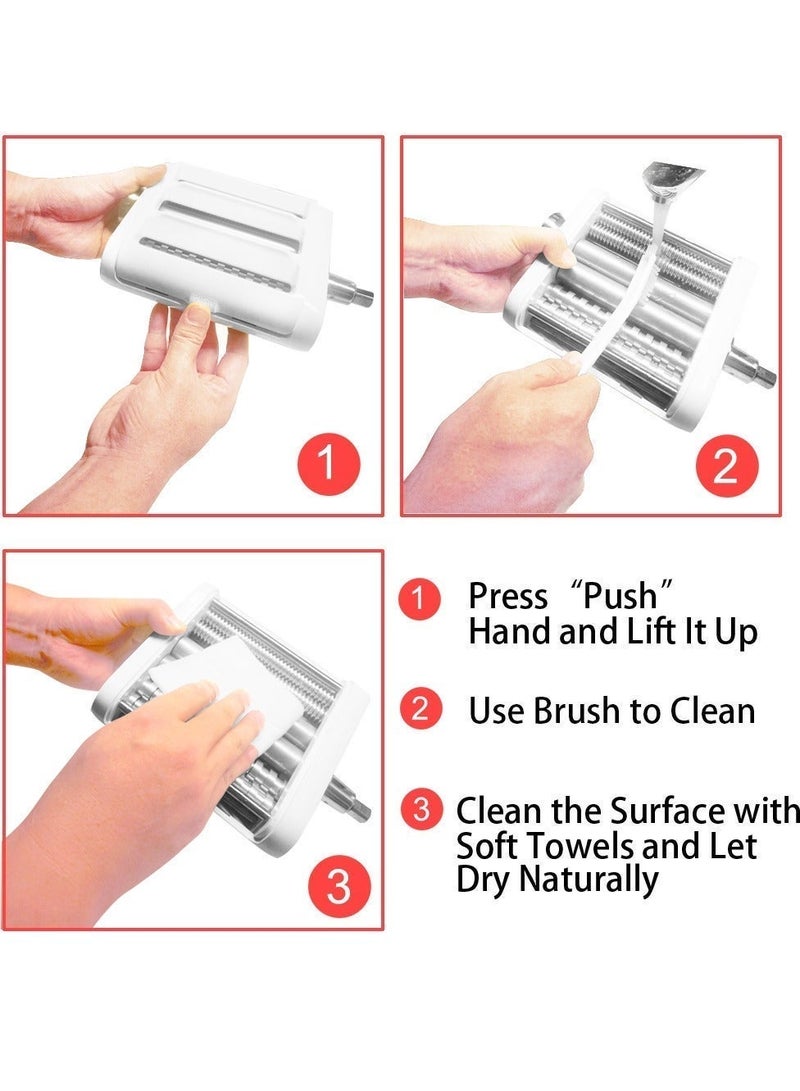 1

2

3

1 Press "Push" Hand and Lift It Up

2 Use Brush to Clean

3 Clean the Surface with Soft Towels and Let Dry Naturally