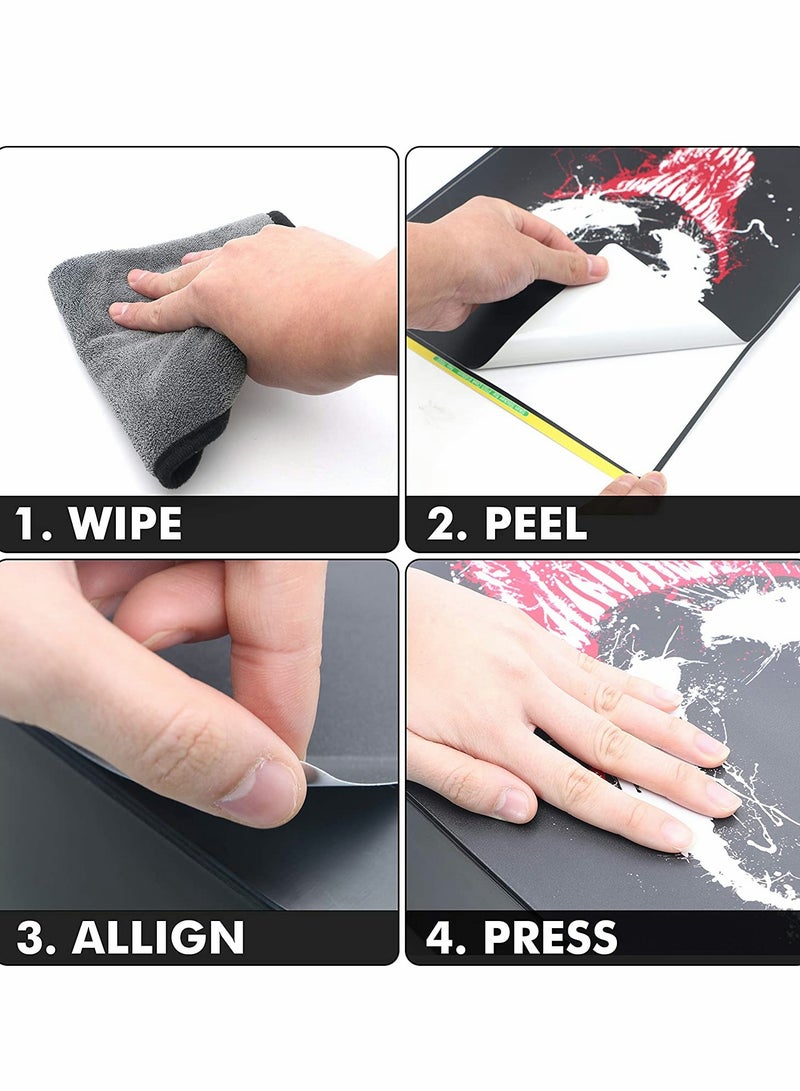 1. WIPE

2. PEEL

3. ALLIGN

4. PRESS