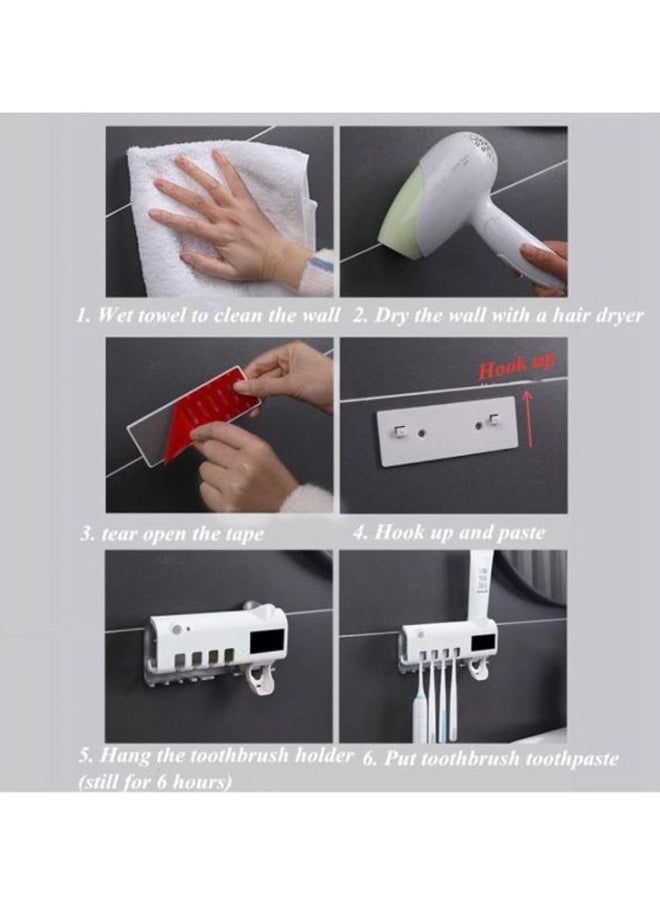 1. Wet towel to clean the wall

2. Dry the wall with a hair dryer

Hook up

3. tear open the tape

4. Hook up and paste

5. Hang the toothbrush holder (still for 6 hours)

6. Put toothbrush toothpaste