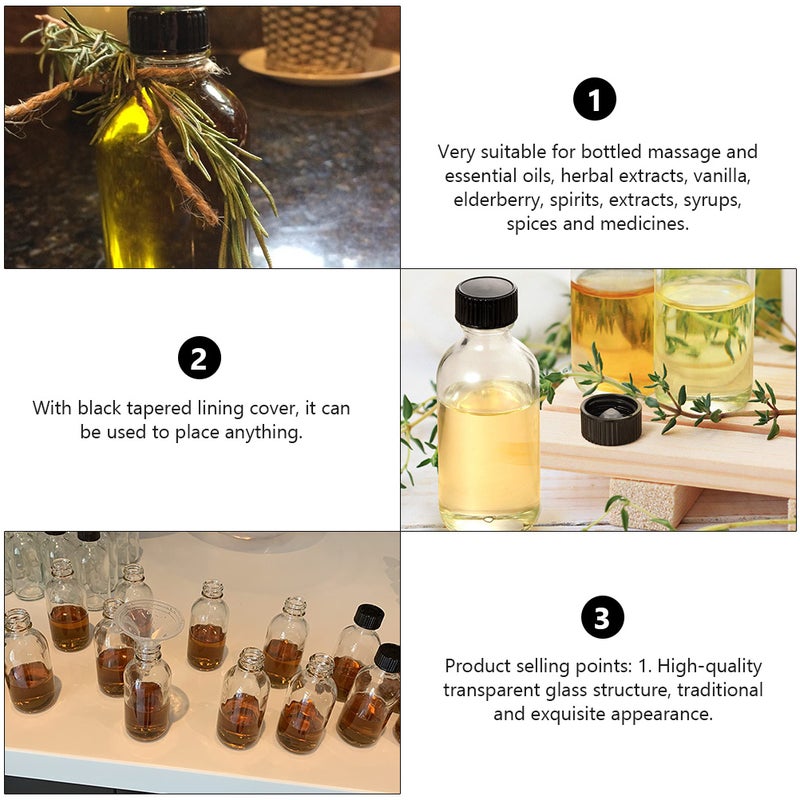 1

Very suitable for bottled massage and essential oils, herbal extracts, vanilla, elderberry, spirits, extracts, syrups, spices and medicines.

2

With black tapered lining cover, it can be used to place anything.

3

Product selling points: 1. High-quality transparent glass structure, traditional and exquisite appearance.