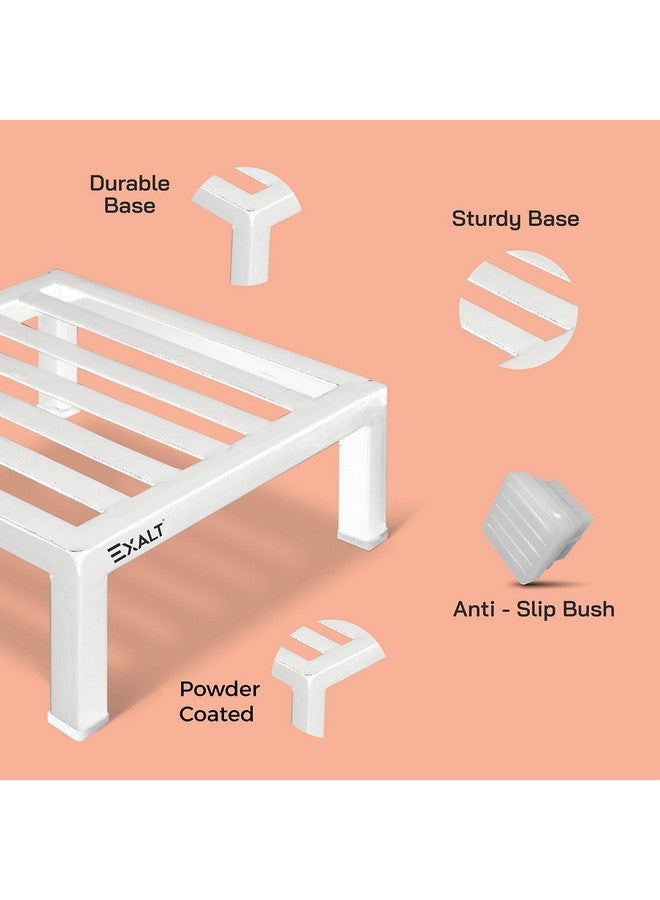 Durable Base

Sturdy Base

EXALT

Anti - Slip Bush

Powder Coated