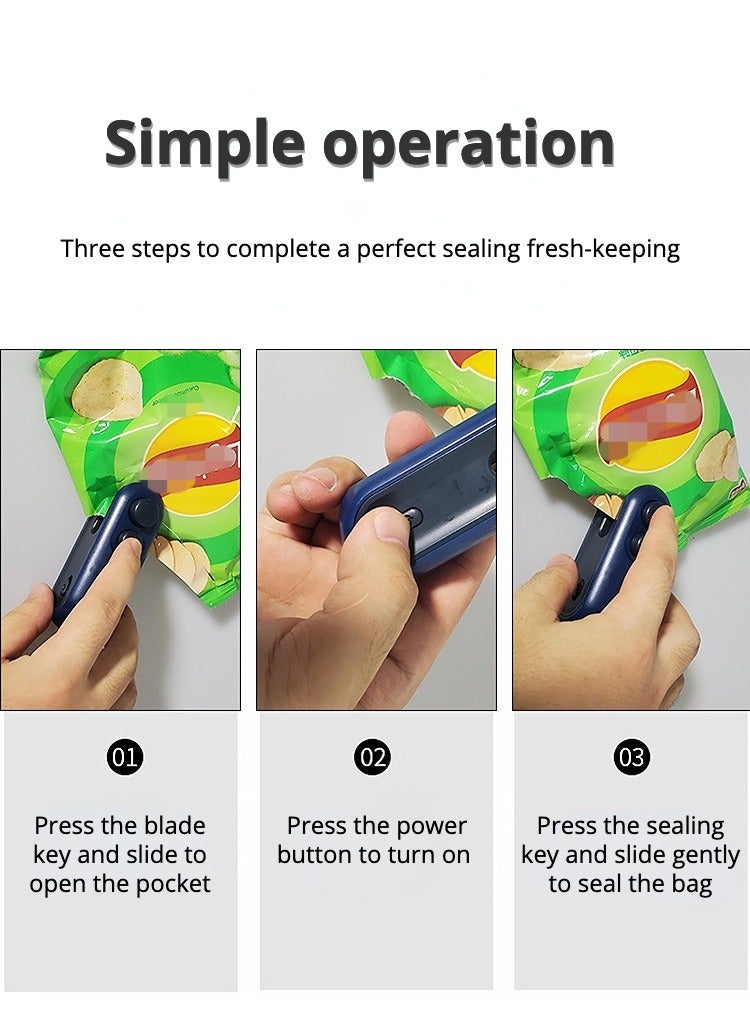 Simple operation

Three steps to complete a perfect sealing fresh-keeping

01

Press the blade key and slide to open the pocket

02

Press the power button to turn on

03

Press the sealing key and slide gently to seal the bag