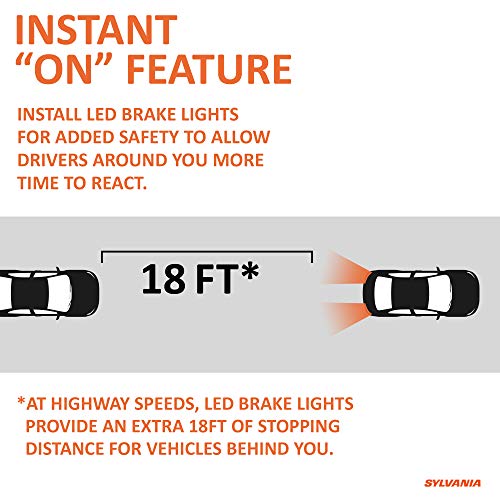 INSTANT "ON" FEATURE

INSTALL LED BRAKE LIGHTS FOR ADDED SAFETY TO ALLOW DRIVERS AROUND YOU MORE TIME TO REACT.

18 FT*

*AT HIGHWAY SPEEDS, LED BRAKE LIGHTS PROVIDE AN EXTRA 18FT OF STOPPING DISTANCE FOR VEHICLES BEHIND YOU.

SYLVANIA