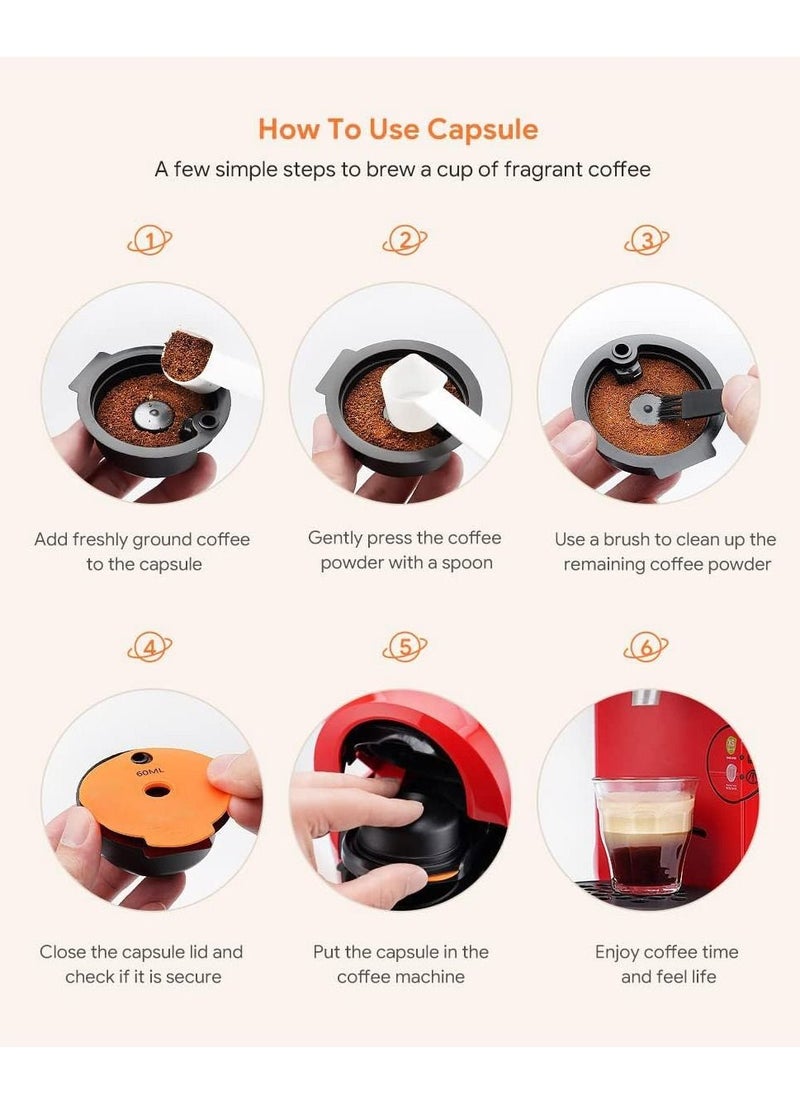 How To Use Capsule

A few simple steps to brew a cup of fragrant coffee

1

Add freshly ground coffee to the capsule

2

Gently press the coffee powder with a spoon

3

Use a brush to clean up the remaining coffee powder

4

60ML

Close the capsule lid and check if it is secure

5

Put the capsule in the coffee machine

6

Enjoy coffee time and feel life