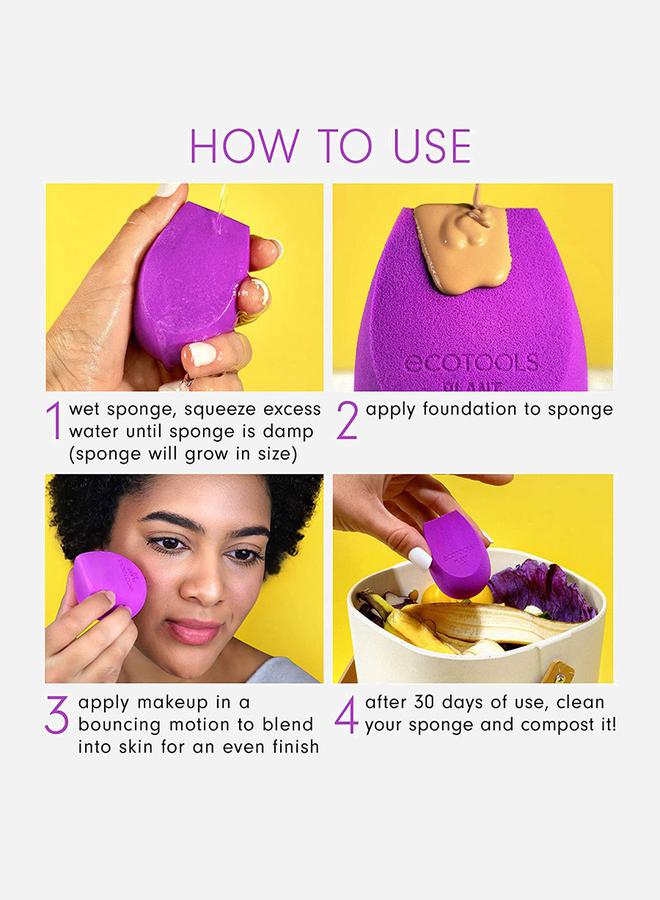 HOW TO USE

ecotools PLANT

1 wet sponge, squeeze excess water until sponge is damp (sponge will grow in size)

2 apply foundation to sponge

3 apply makeup in a bouncing motion to blend into skin for an even finish

4 after 30 days of use, clean your sponge and compost it!