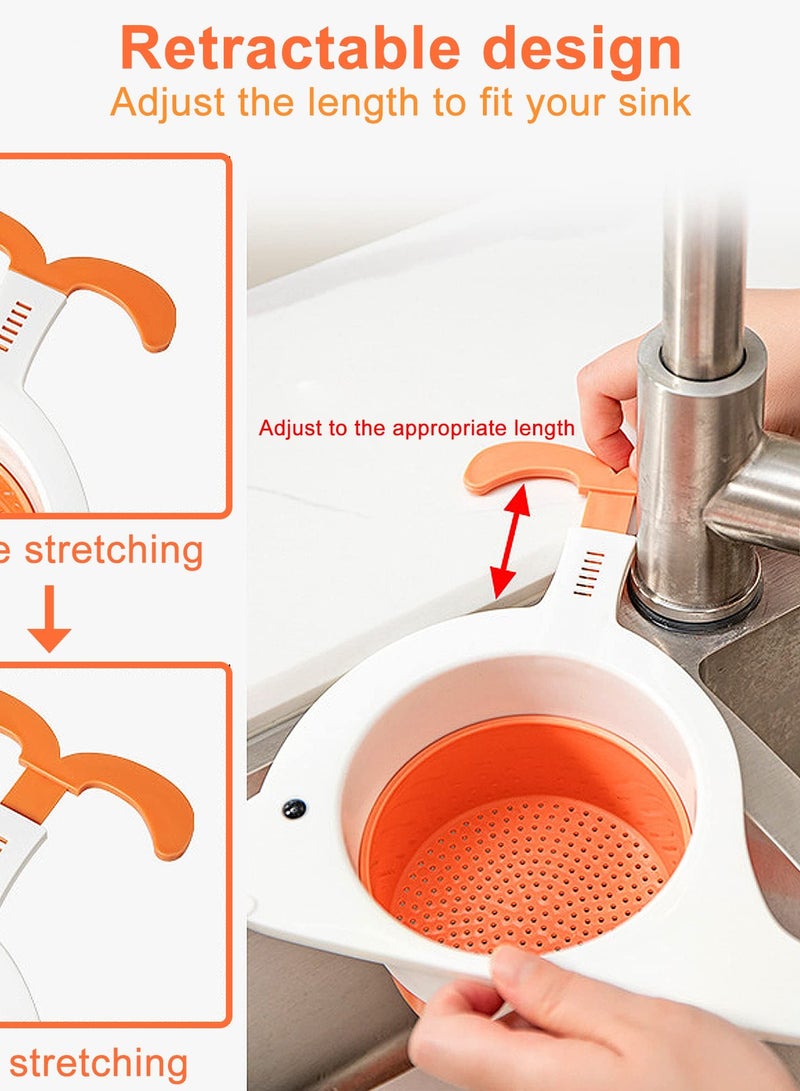 Retractable design
Adjust the length to fit your sink

e stretching

stretching

Adjust to the appropriate length