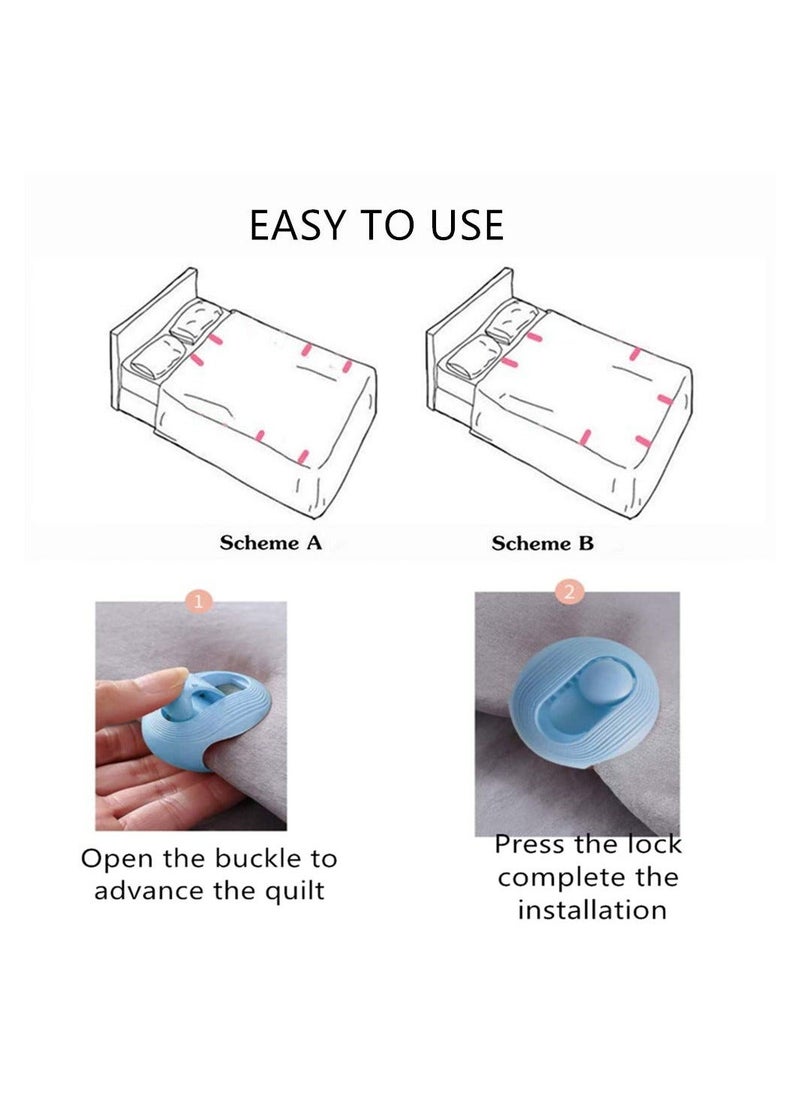 EASY TO USE

Scheme A

Scheme B

1

Open the buckle to advance the quilt

2

Press the lock complete the installation