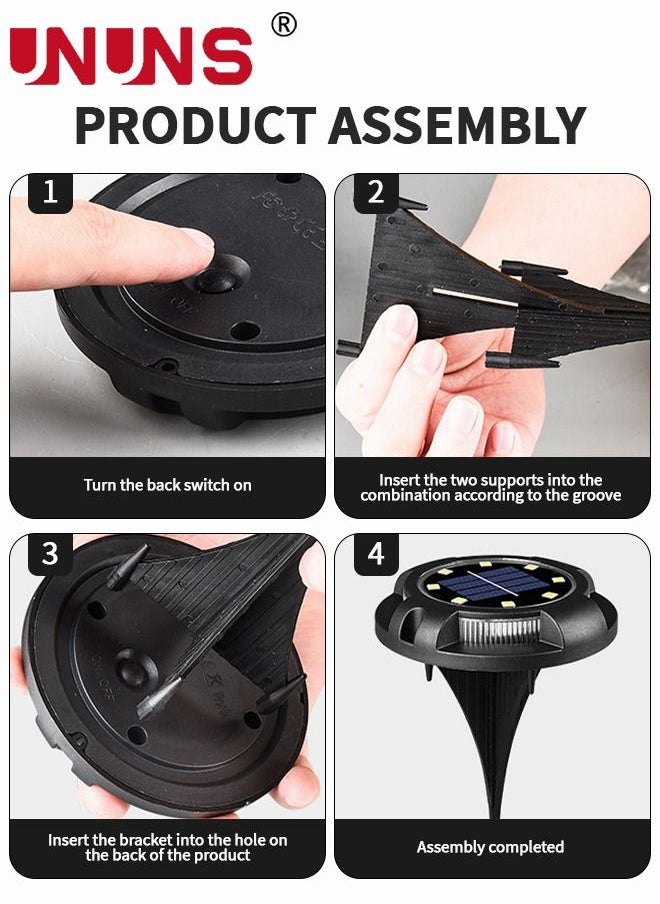 UNUNS ®

PRODUCT ASSEMBLY

1

Turn the back switch on

2

Insert the two supports into the combination according to the groove

3

Insert the bracket into the hole on the back of the product

4

Assembly completed