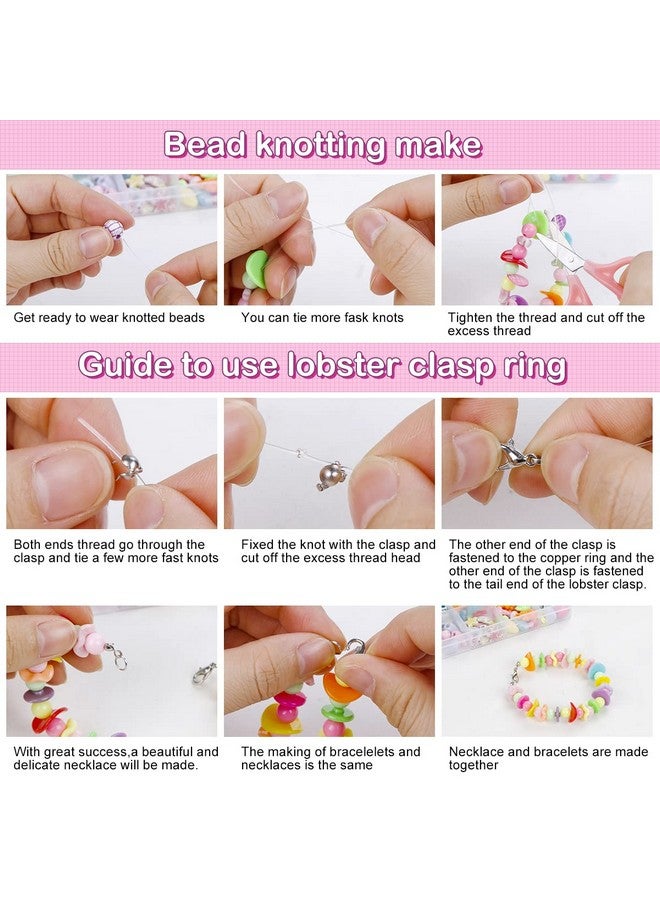 Bead knotting make

Get ready to wear knotted beads

You can tie more fask knots

Tighten the thread and cut off the excess thread

Guide to use lobster clasp ring

Both ends thread go through the clasp and tie a few more fast knots

Fixed the knot with the clasp and cut off the excess thread head

The other end of the clasp is fastened to the copper ring and the other end of the clasp is fastened to the tail end of the lobster clasp.

With great success,a beautiful and delicate necklace will be made.

The making of bracelelets and necklaces is the same

Necklace and bracelets are made together