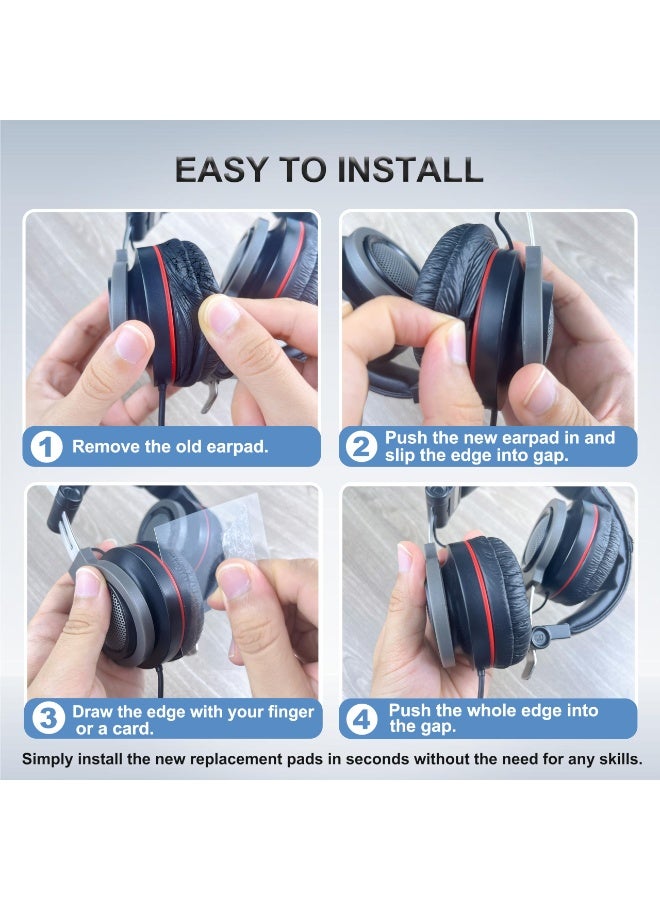 EASY TO INSTALL

1 Remove the old earpad.

2 Push the new earpad in and slip the edge into gap.

3 Draw the edge with your finger or a card.

4 Push the whole edge into the gap.

Simply install the new replacement pads in seconds without the need for any skills.