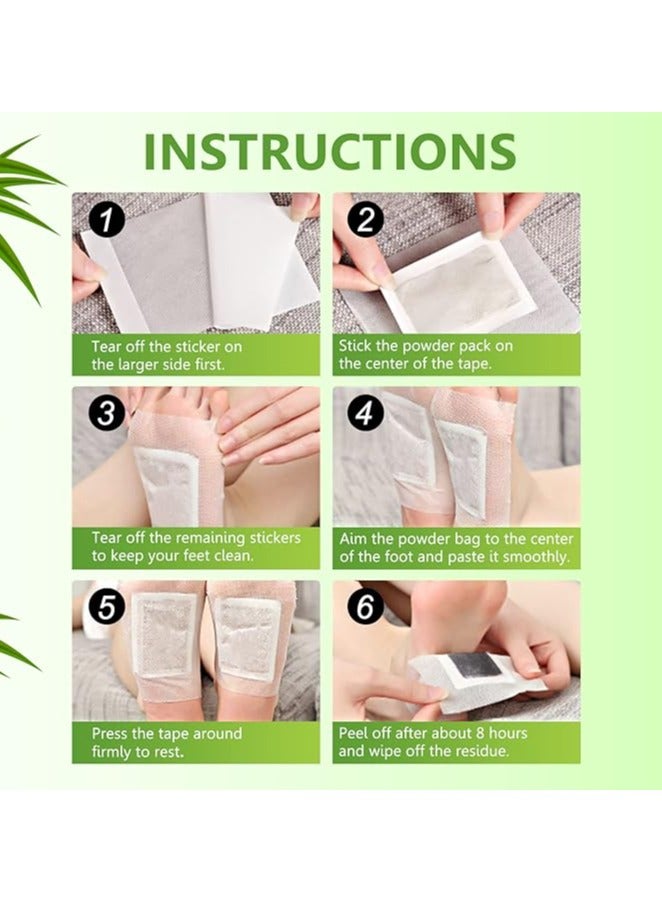 INSTRUCTIONS

1
Tear off the sticker on the larger side first.

2
Stick the powder pack on the center of the tape.

3
Tear off the remaining stickers to keep your feet clean.

4
Aim the powder bag to the center of the foot and paste it smoothly.

5
Press the tape around firmly to rest.

6
Peel off after about 8 hours and wipe off the residue.