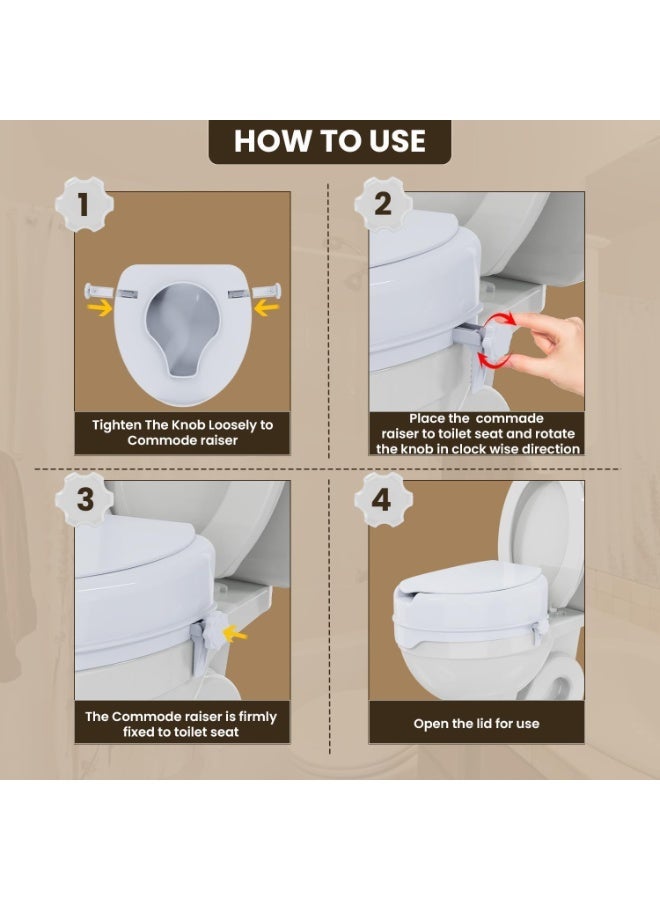 HOW TO USE

1

Tighten The Knob Loosely to Commode raiser

2

Place the commade raiser to toilet seat and rotate the knob in clock wise direction

3

The Commode raiser is firmly fixed to toilet seat

4

Open the lid for use