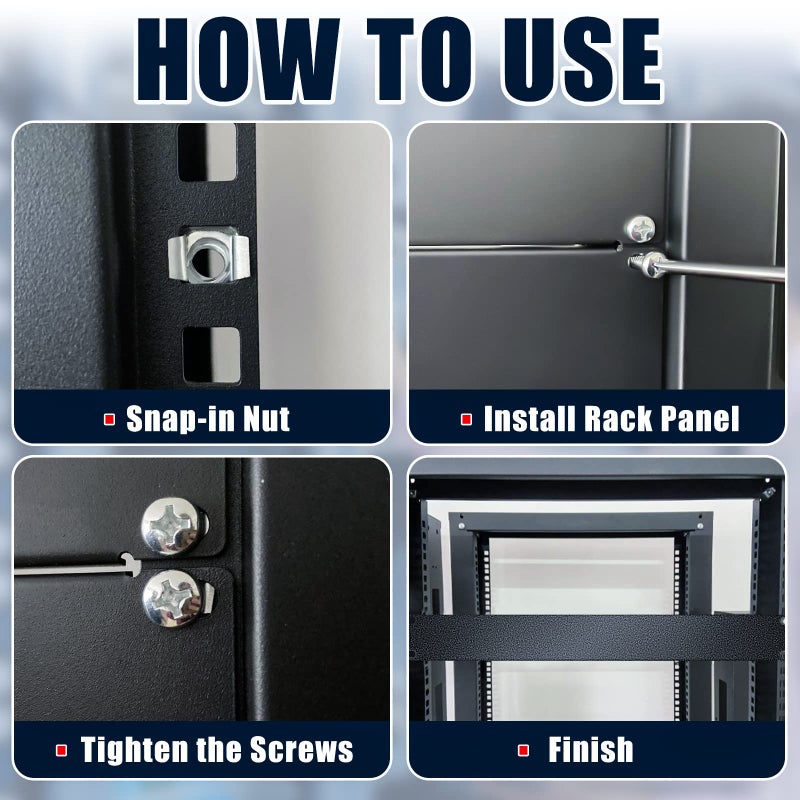 HOW TO USE

Snap-in Nut

Install Rack Panel

Tighten the Screws

Finish