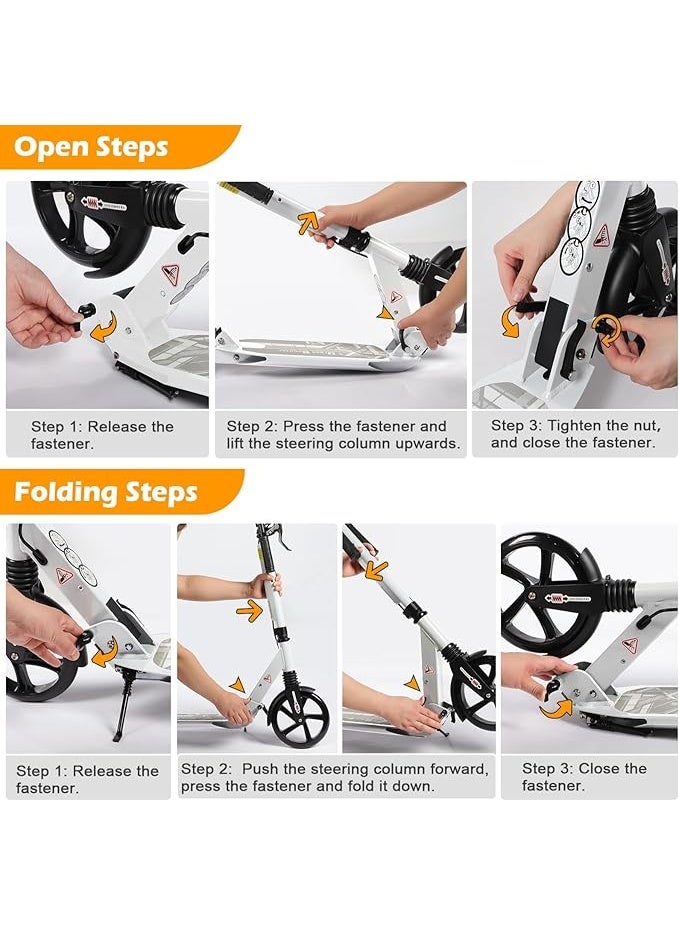 Open Steps

Step 1: Release the fastener.

Step 2: Press the fastener and lift the steering column upwards.

Step 3: Tighten the nut, and close the fastener.

Folding Steps

Step 1: Release the fastener.

Step 2: Push the steering column forward, press the fastener and fold it down.

Step 3: Close the fastener.