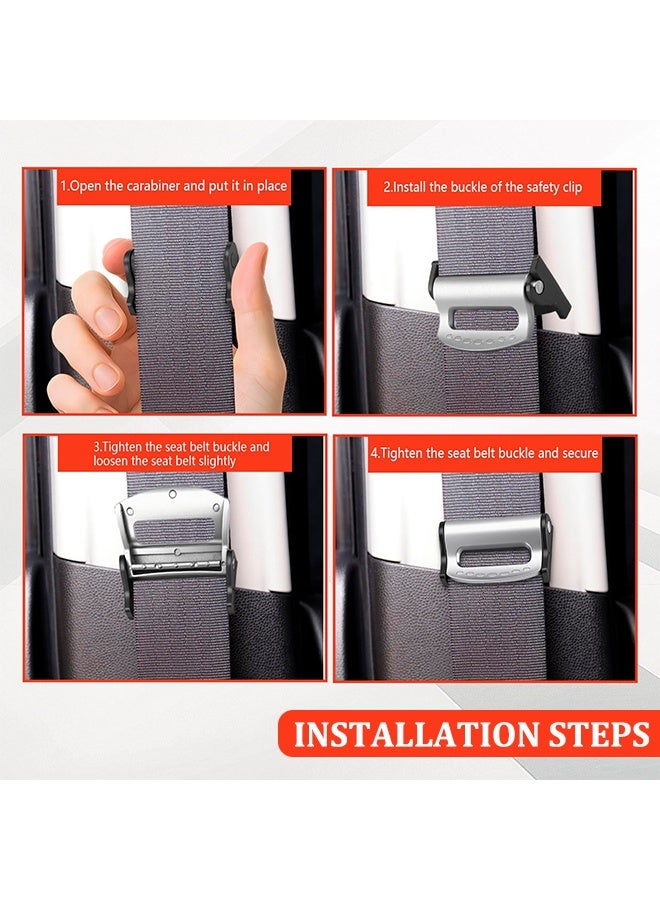 1.Open the carabiner and put it in place

2.Install the buckle of the safety clip

3.Tighten the seat belt buckle and loosen the seat belt slightly

4.Tighten the seat belt buckle and secure

INSTALLATION STEPS