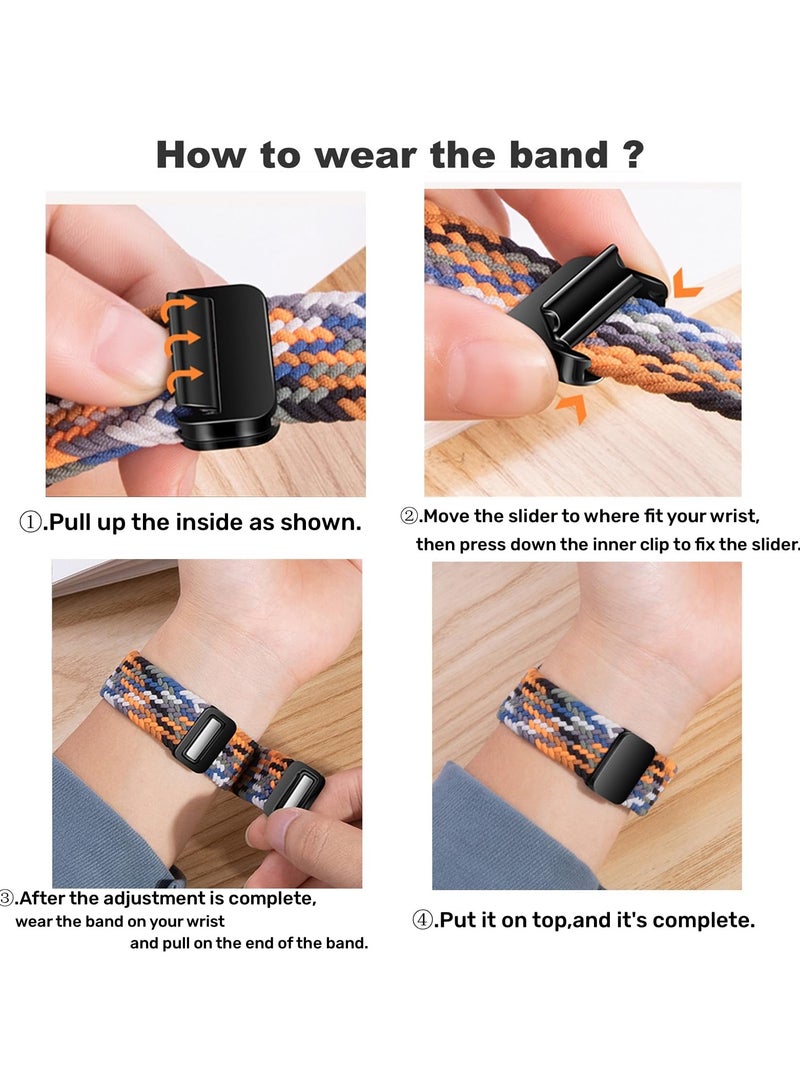 How to wear the band ?

①.Pull up the inside as shown.

②.Move the slider to where fit your wrist, then press down the inner clip to fix the slider.

③.After the adjustment is complete, wear the band on your wrist and pull on the end of the band.

④.Put it on top,and it's complete.