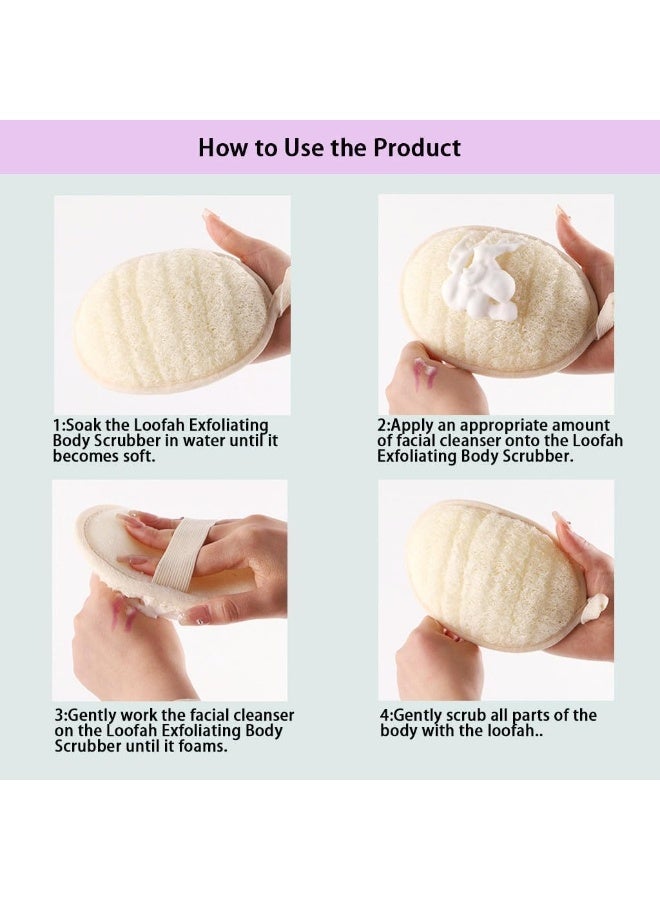 How to Use the Product

1:Soak the Loofah Exfoliating Body Scrubber in water until it becomes soft.

2:Apply an appropriate amount of facial cleanser onto the Loofah Exfoliating Body Scrubber.

3:Gently work the facial cleanser on the Loofah Exfoliating Body Scrubber until it foams.

4:Gently scrub all parts of the body with the loofah..