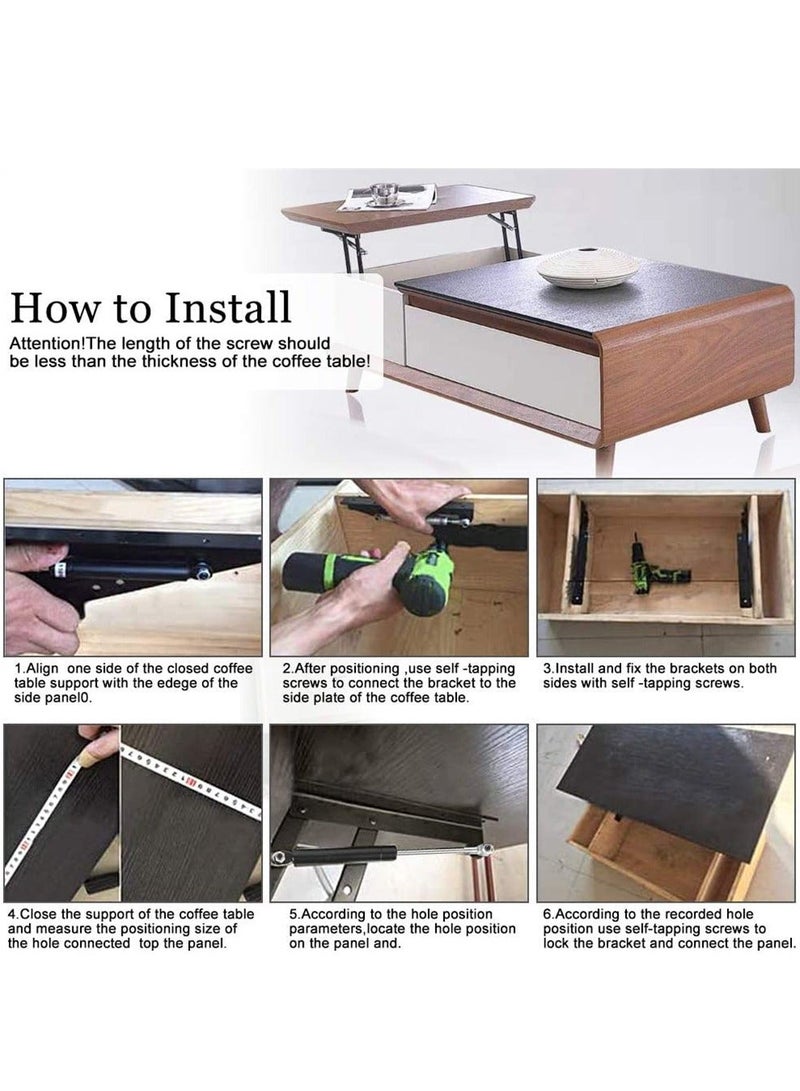 How to Install

Attention!The length of the screw should be less than the thickness of the coffee table!

1.Align one side of the closed coffee table support with the edege of the side panel0.

2.After positioning ,use self -tapping screws to connect the bracket to the side plate of the coffee table.

3.Install and fix the brackets on both sides with self -tapping screws.

4.Close the support of the coffee table and measure the positioning size of the hole connected top the panel.

5.According to the hole position parameters,locate the hole position on the panel and.

6.According to the recorded hole position use self-tapping screws to lock the bracket and connect the panel.