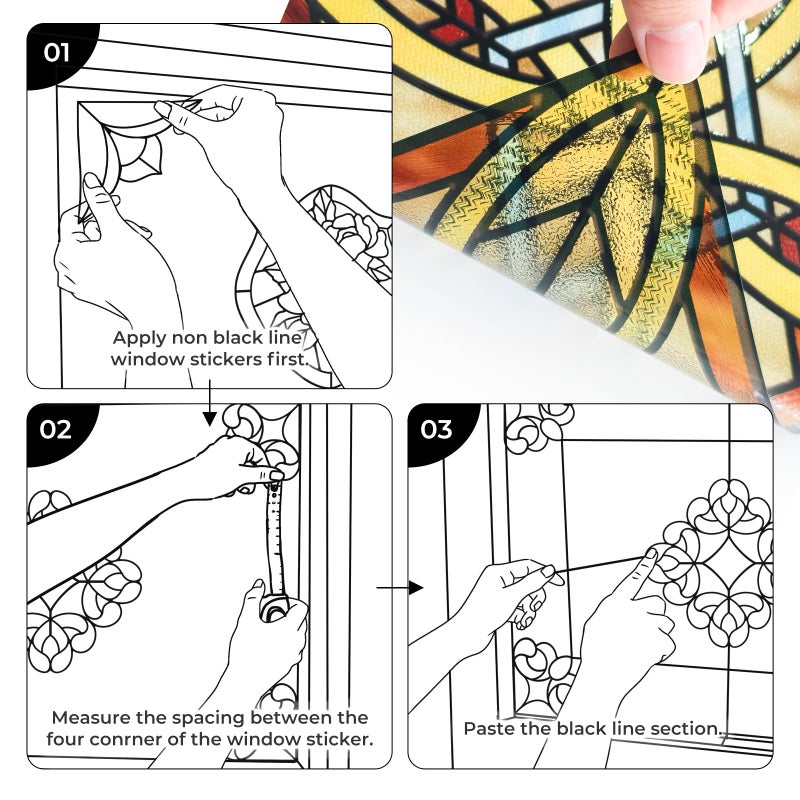 01

Apply non black line window stickers first.

02

Measure the spacing between the four conrner of the window sticker.

03

Paste the black line section.