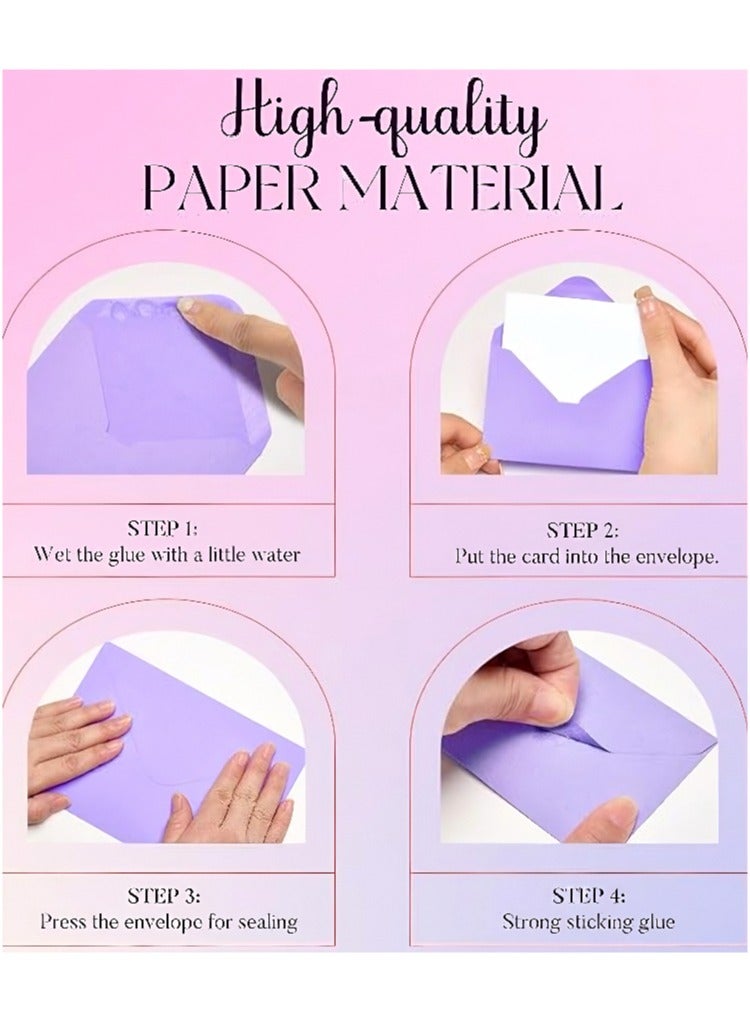 High-quality
PAPER MATERIAL

STEP 1:
Wet the glue with a little water

STEP 2:
Put the card into the envelope.

STEP 3:
Press the envelope for sealing

STEP 4:
Strong sticking glue