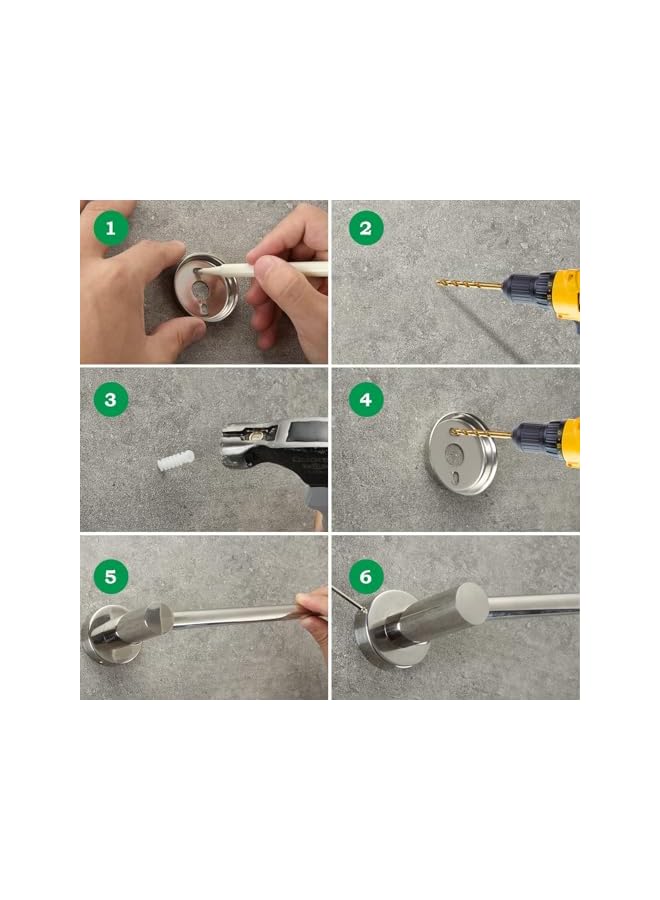 1

2

3

4

5

6