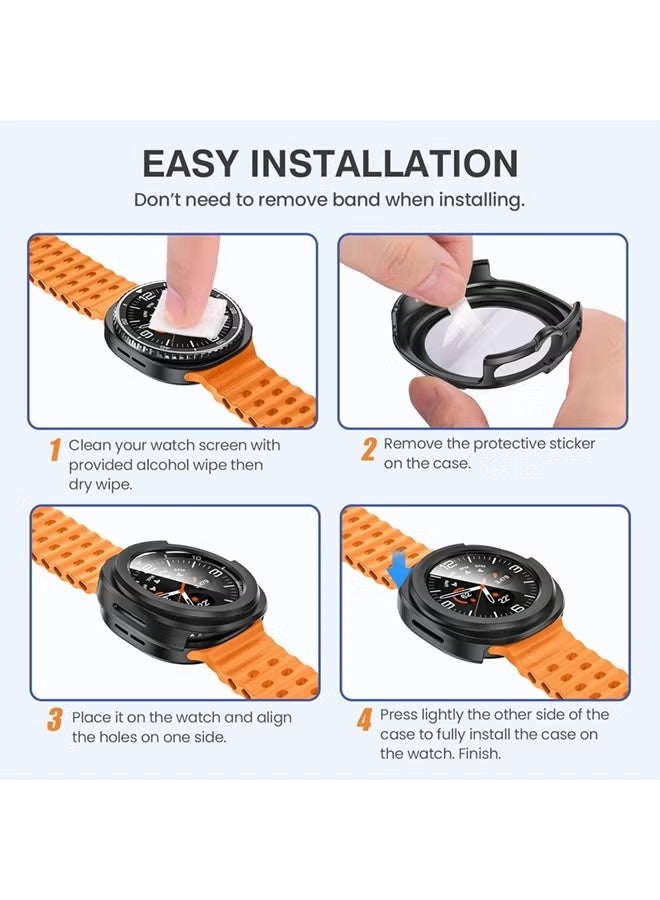 EASY INSTALLATION

Don't need to remove band when installing.

1 Clean your watch screen with provided alcohol wipe then dry wipe.

2 Remove the protective sticker on the case.

3 Place it on the watch and align the holes on one side.

4 Press lightly the other side of the case to fully install the case on the watch. Finish.