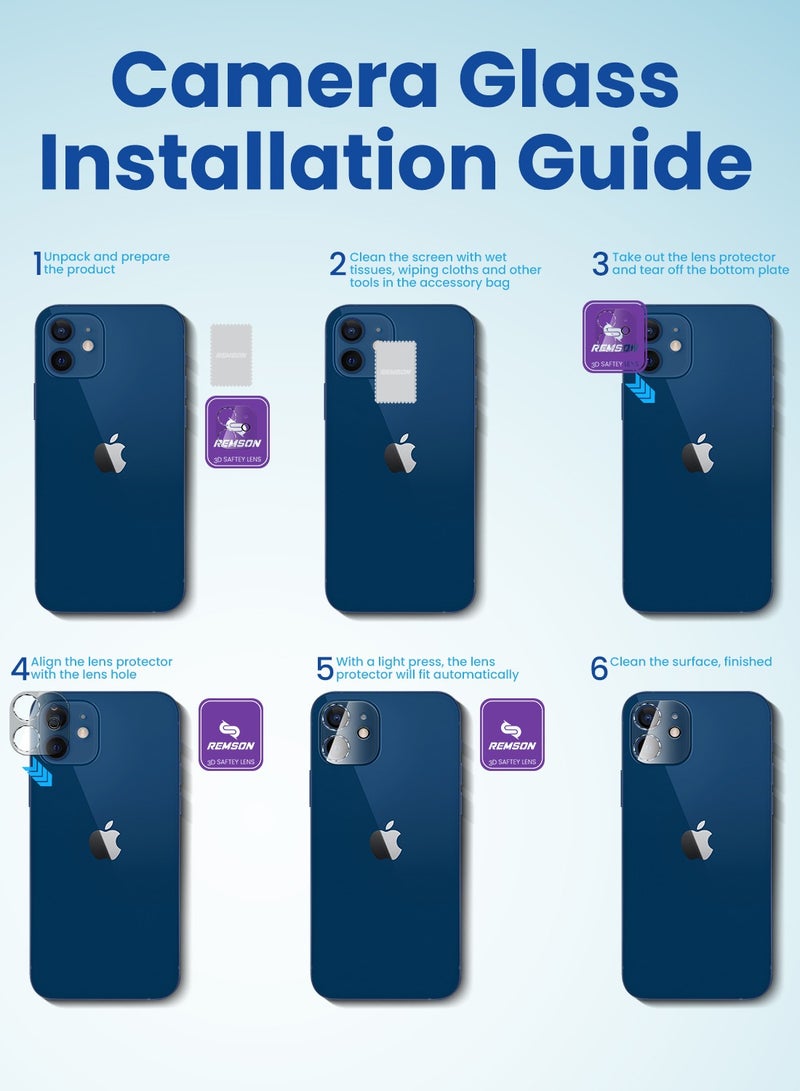 Camera Glass Installation Guide

1 Unpack and prepare the product

REMSON

REMSON
3D SAFTEY LENS

2 Clean the screen with wet tissues, wiping cloths and other tools in the accessory bag

REMSON

3 Take out the lens protector and tear off the bottom plate

REMSON
3D SAFTEY LENS

4 Align the lens protector with the lens hole

REMSON
3D SAFTEY LENS

5 With a light press, the lens protector will fit automatically

REMSON
3D SAFTEY LENS

6 Clean the surface, finished