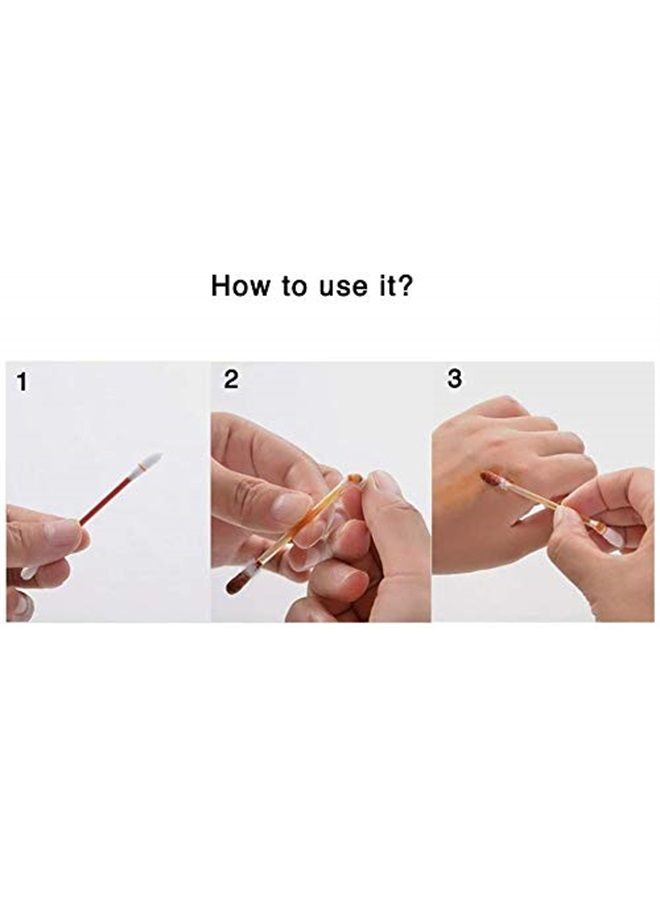 How to use it?

1

2

3