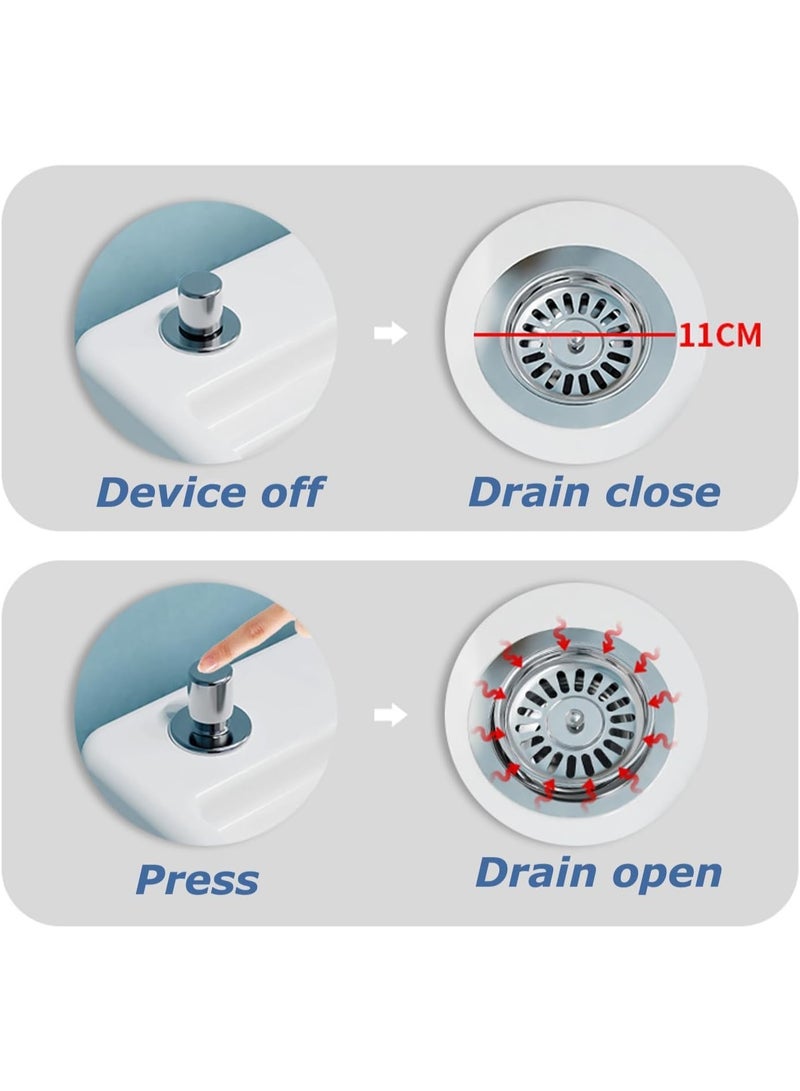 11CM

Device off

Drain close

Press

Drain open