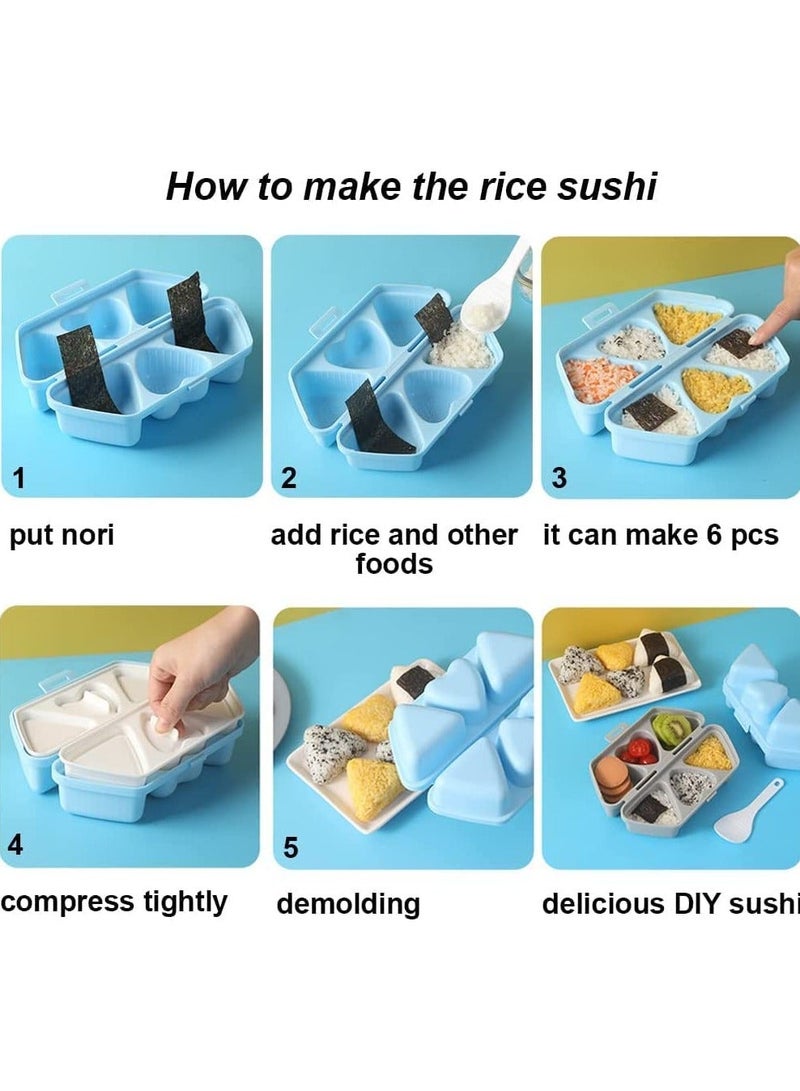 How to make the rice sushi

1

put nori

2

add rice and other foods

3

it can make 6 pcs

4

compress tightly

5

demolding

delicious DIY sushi