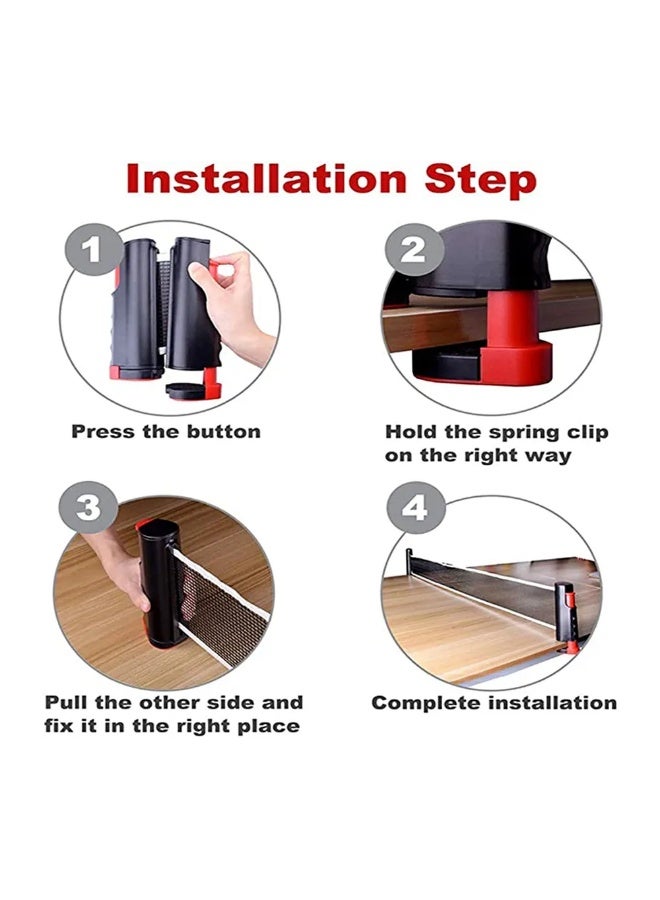 Installation Step

1

Press the button

2

Hold the spring clip on the right way

3

Pull the other side and fix it in the right place

4

Complete installation