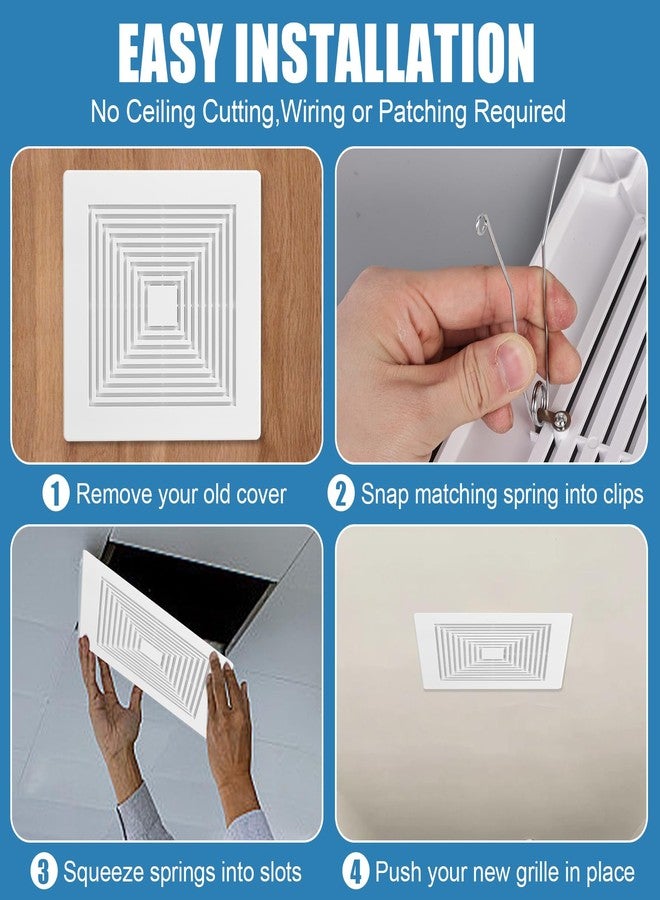 EASY INSTALLATION

No Ceiling Cutting,Wiring or Patching Required

1 Remove your old cover

2 Snap matching spring into clips

3 Squeeze springs into slots

4 Push your new grille in place