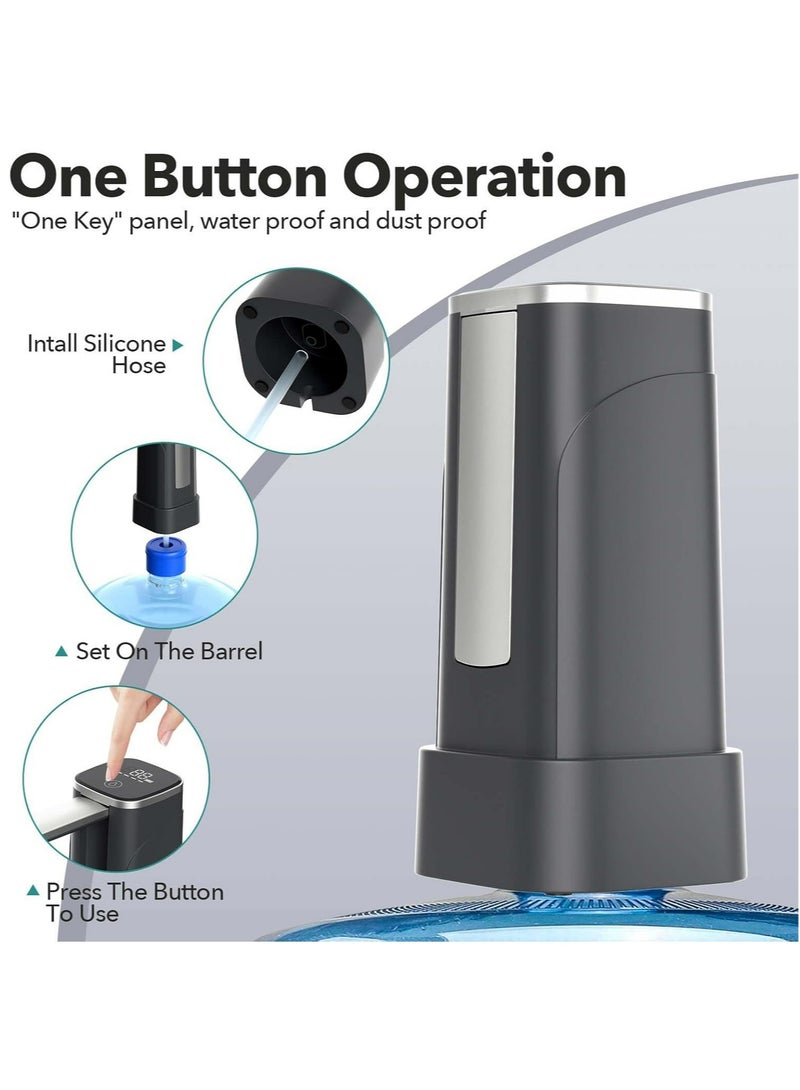 One Button Operation
"One Key" panel, water proof and dust proof

Intall Silicone Hose

Set On The Barrel

Press The Button To Use