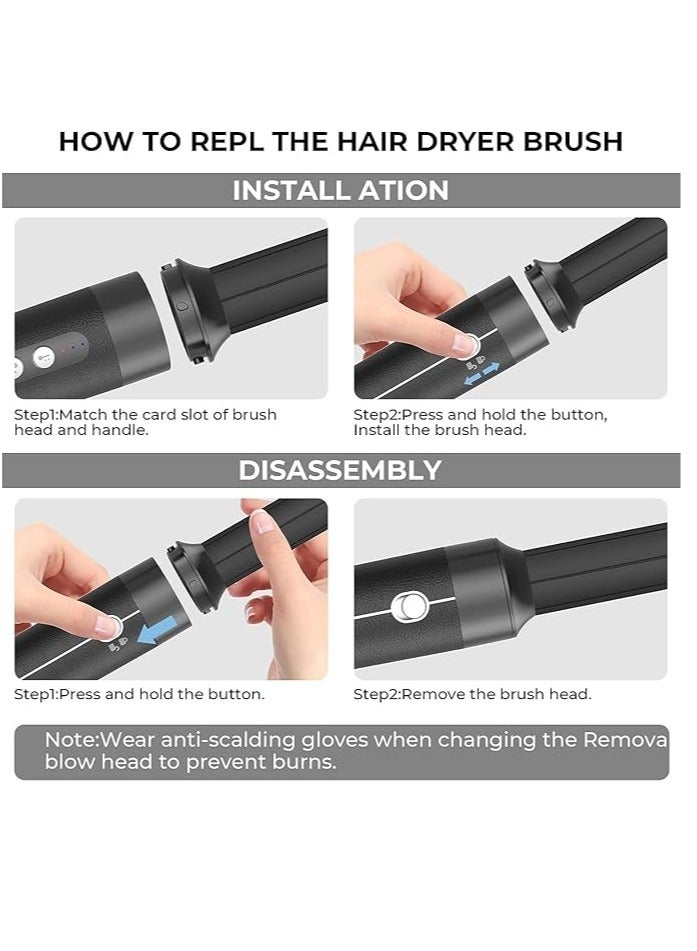 HOW TO REPL THE HAIR DRYER BRUSH

INSTALL ATION

Step1:Match the card slot of brush head and handle.

Step2:Press and hold the button, Install the brush head.

DISASSEMBLY

Step1:Press and hold the button.

Step2:Remove the brush head.

Note:Wear anti-scalding gloves when changing the Remova blow head to prevent burns.